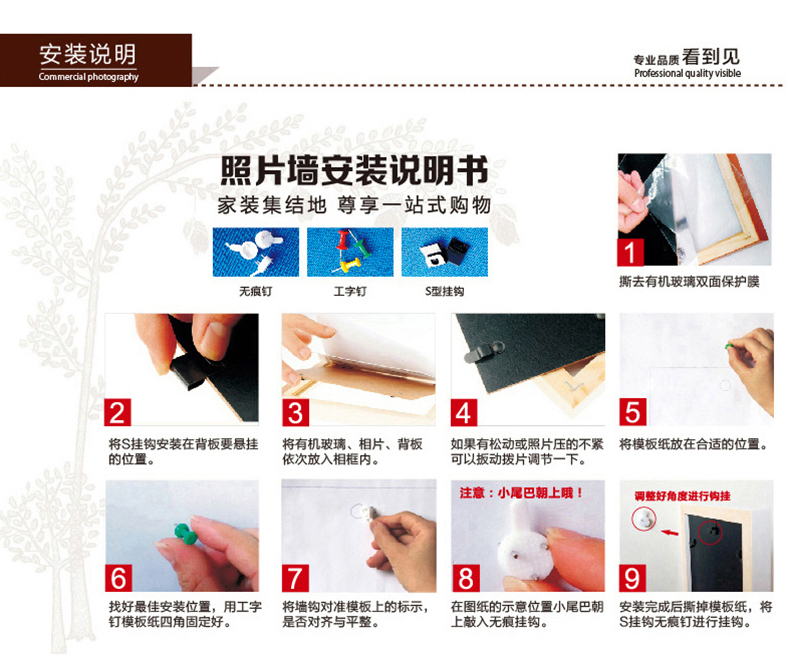 安装说明
Commercial photography

专业品质看到见
Professional quality visible

照片墙安装说明书
家装集结地 尊享一站式购物

无痕钉
工字钉
S型挂钩

1
撕去有机玻璃双面保护膜

2
将S挂钩安装在背板要悬挂的位置。

3
将有机玻璃、相片、背板依次放入相框内。

4
如果有松动或照片压的不紧可以扳动拨片调节一下。

5
将模板纸放在合适的位置。

6
找好最佳安装位置，用工字钉模板纸四角固定好。

7
将墙钩对准模板上的标示，是否对齐与平整。

注意：小尾巴朝上哦！
8
在图纸的示意位置小尾巴朝上敲入无痕挂钩。

调整好角度进行钩挂
9
安装完成后撕掉模板纸，将S挂钩无痕钉进行挂钩。