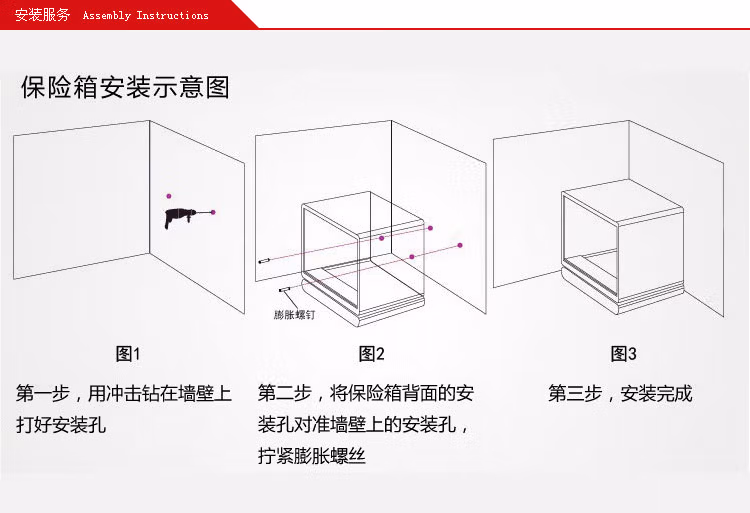 安装服务 Assembly Instructions

保险箱安装示意图

膨胀螺钉

图1

第一步，用冲击钻在墙壁上打好安装孔

图2

第二步，将保险箱背面的安装孔对准墙壁上的安装孔，拧紧膨胀螺丝

图3

第三步，安装完成