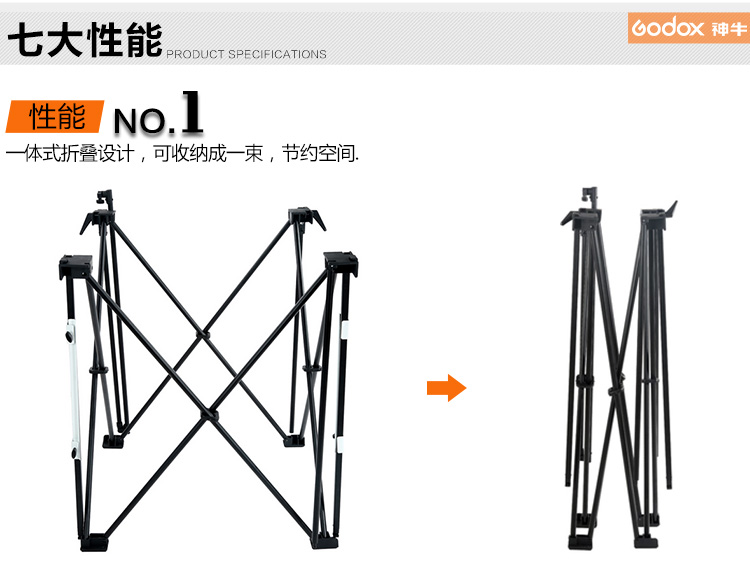 七大性能 PRODUCT SPECIFICATIONS

Godox 神牛

性能 NO.1

一体式折叠设计，可收纳成一束，节约空间.