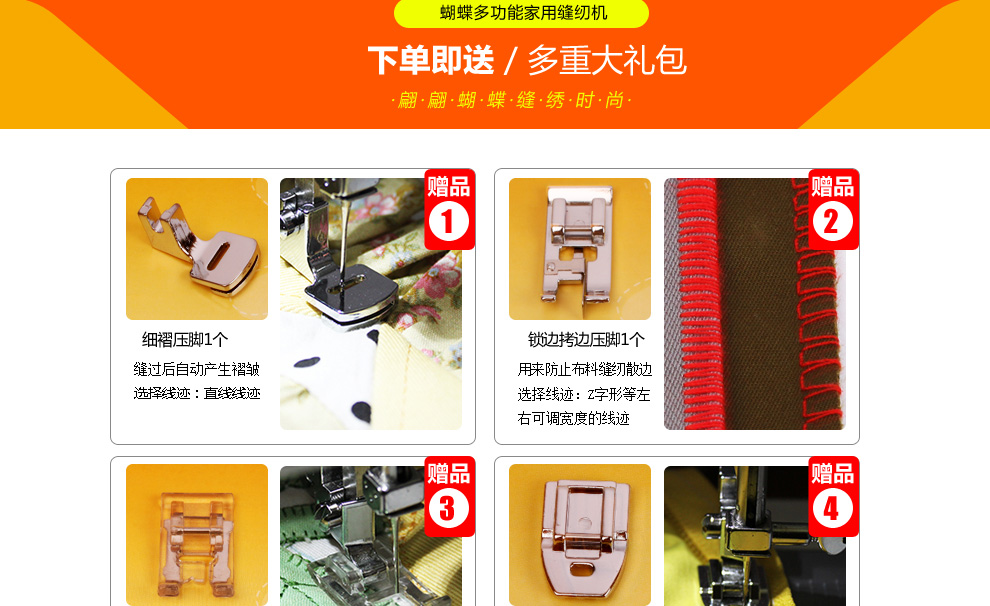 蝴蝶多功能家用缝纫机

下单即送 / 多重大礼包

·翩·翩·蝴·蝶·缝·绣·时·尚·

赠品 1

细褶压脚1个

缝过后自动产生褶皱
选择线迹：直线线迹

赠品 2

锁边拷边压脚1个

用来防止布料缝纫散边
选择线迹：Z字形等左右可调宽度的线迹

赠品 3

赠品 4