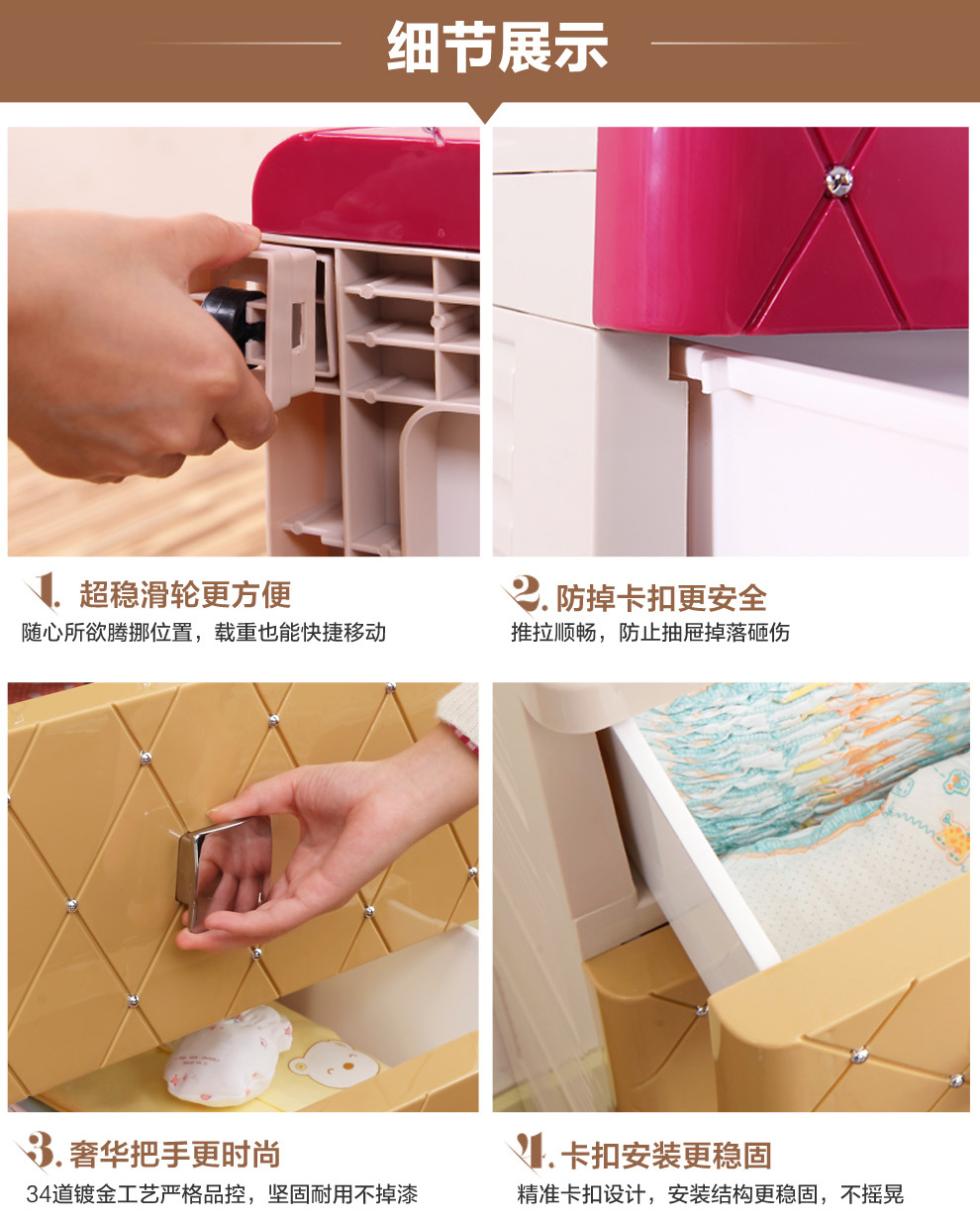 细节展示

1. 超稳滑轮更方便
随心所欲腾挪位置，载重也能快捷移动

2. 防掉卡扣更安全
推拉顺畅，防止抽屉掉落砸伤

3. 奢华把手更时尚
34道镀金工艺严格品控，坚固耐用不掉漆

4. 卡扣安装更稳固
精准卡扣设计，安装结构更稳固，不摇晃