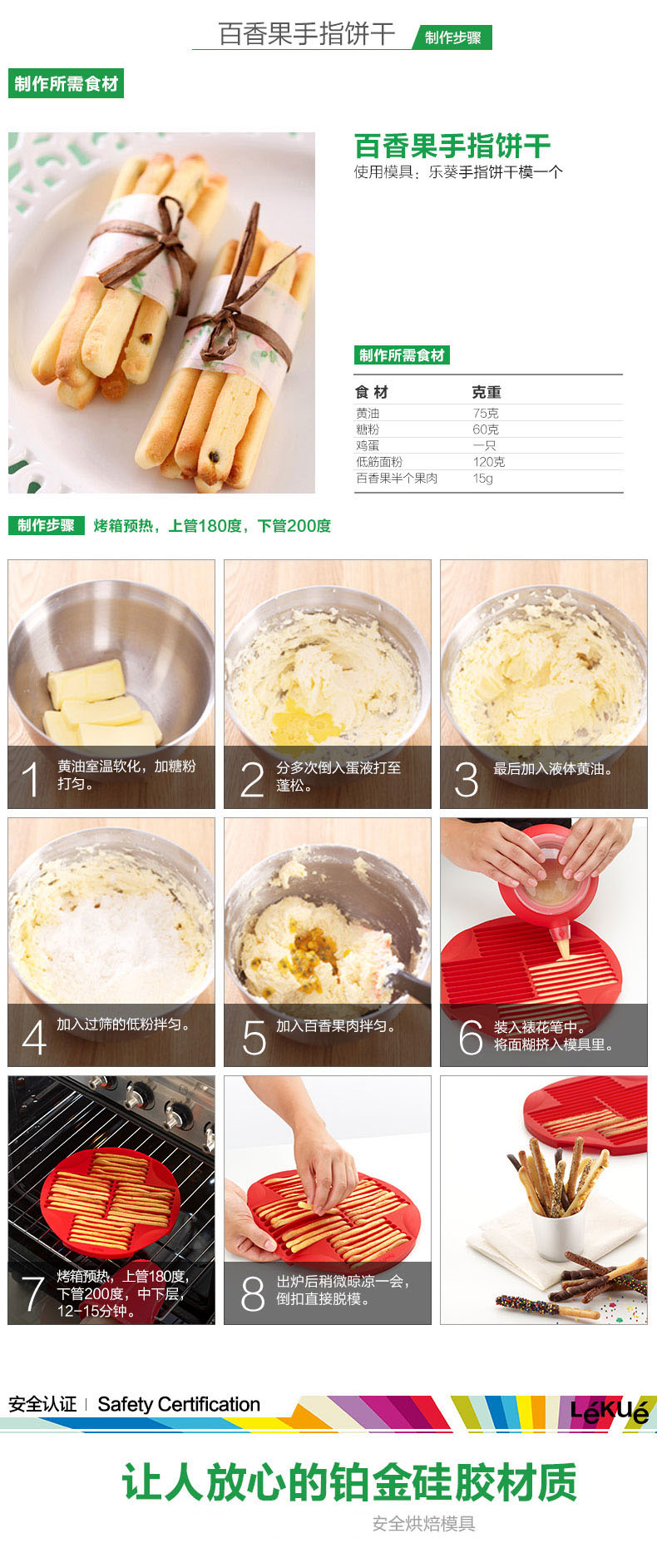 百香果手指饼干 制作步骤

制作所需食材

百香果手指饼干
使用模具：乐葵手指饼干模一个

制作所需食材

| 食 材 | 克重 |
|---|---|
| 黄油 | 75克 |
| 糖粉 | 60克 |
| 鸡蛋 | 一只 |
| 低筋面粉 | 120克 |
| 百香果半个果肉 | 15g |

制作步骤 烤箱预热，上管180度，下管200度

1 黄油室温软化，加糖粉打匀。

2 分多次倒入蛋液打至蓬松。

3 最后加入液体黄油。

4 加入过筛的低粉拌匀。

5 加入百香果肉拌匀。

6 装入裱花笔中。将面糊挤入模具里。

7 烤箱预热，上管180度，下管200度，中下层，12-15分钟。

8 出炉后稍微晾凉一会，倒扣直接脱模。

安全认证 | Safety Certification

Lékué

让人放心的铂金硅胶材质

安全烘焙模具