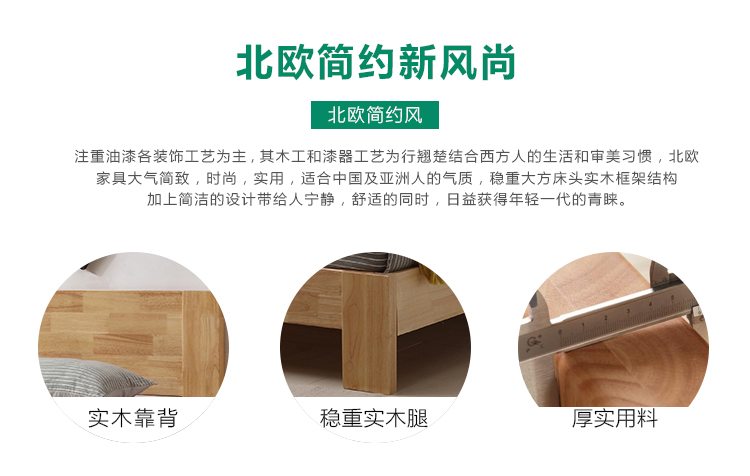 北欧简约新风尚

北欧简约风

注重油漆各装饰工艺为主，其木工和漆器工艺为行翘楚结合西方人的生活和审美习惯，北欧家具大气简致，时尚，实用，适合中国及亚洲人的气质，稳重大方床头实木框架结构加上简洁的设计带给人宁静，舒适的同时，日益获得年轻一代的青睐。

实木靠背

稳重实木腿

厚实用料