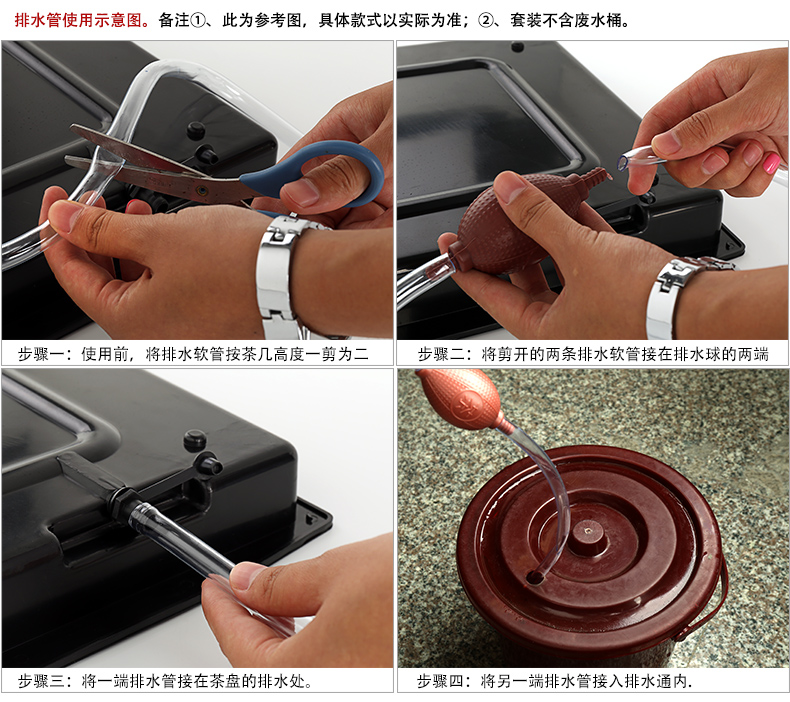 排水管使用示意图。备注①、此为参考图，具体款式以实际为准；②、套装不含废水桶。

步骤一：使用前，将排水软管按茶几高度一剪为二

步骤二：将剪开的两条排水软管接在排水球的两端

步骤三：将一端排水管接在茶盘的排水处。

步骤四：将另一端排水管接入排水通内.