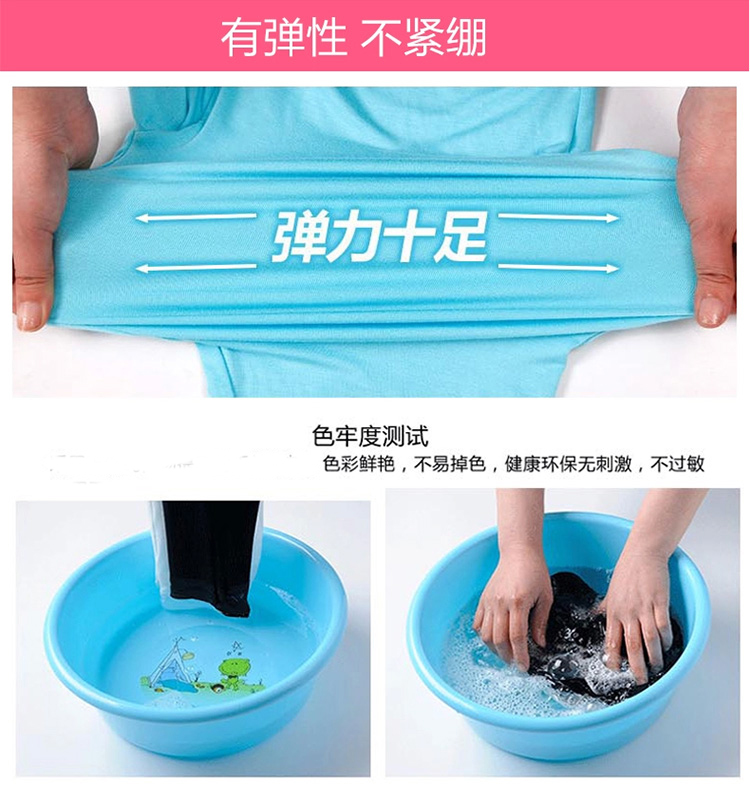 有弹性 不紧绷

弹力十足

色牢度测试

色彩鲜艳，不易掉色，健康环保无刺激，不过敏