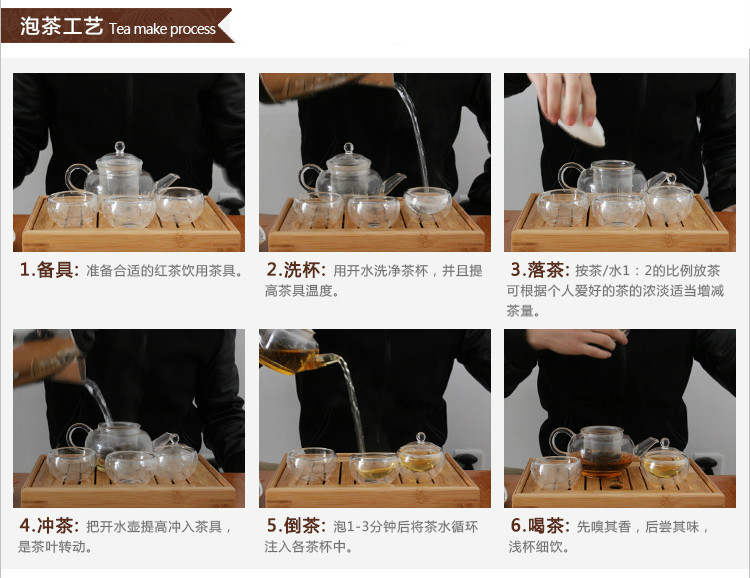 泡茶工艺 Tea make process

1.备具：准备合适的红茶饮用茶具。

2.洗杯：用开水洗净茶杯，并且提高茶具温度。

3.落茶：按茶/水1：2的比例放茶可根据个人爱好的茶的浓淡适当增减茶量。

4.冲茶：把开水壶提高冲入茶具，是茶叶转动。

5.倒茶：泡1-3分钟后将茶水循环注入各茶杯中。

6.喝茶：先嗅其香，后尝其味，浅杯细饮。