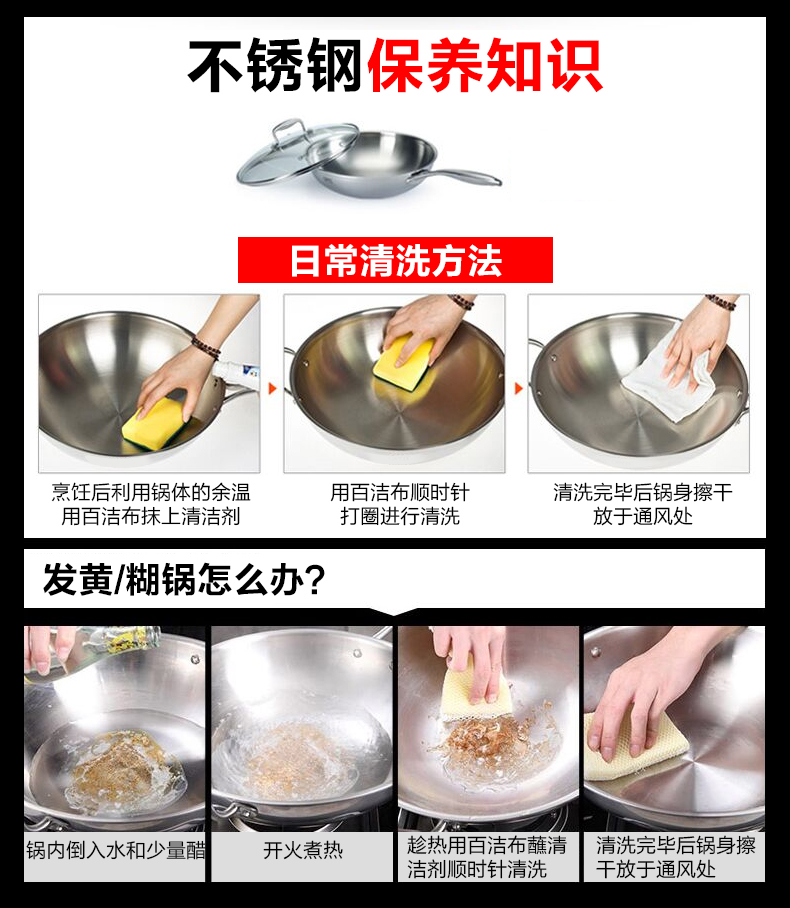 不锈钢保养知识

日常清洗方法

烹饪后利用锅体的余温用百洁布抹上清洁剂

用百洁布顺时针打圈进行清洗

清洗完毕后锅身擦干放于通风处

发黄/糊锅怎么办?

锅内倒入水和少量醋

开火煮热

趁热用百洁布蘸清洁剂顺时针清洗

清洗完毕后锅身擦干放于通风处