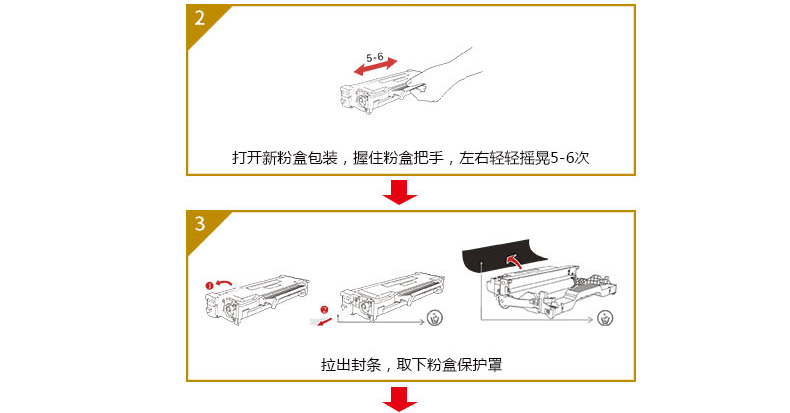 2

5-6

打开新粉盒包装，握住粉盒把手，左右轻轻摇晃5-6次

3

1

2

拉出封条，取下粉盒保护罩