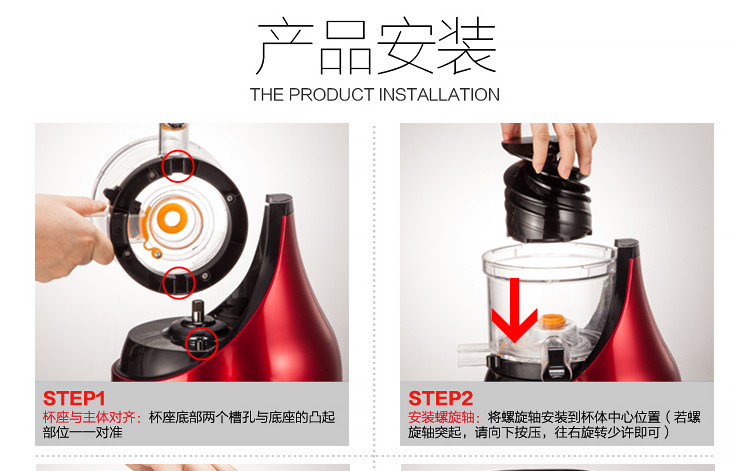 产品安装
THE PRODUCT INSTALLATION

STEP1
杯座与主体对齐：杯座底部两个槽孔与底座的凸起部位一一对准

STEP2
安装螺旋轴：将螺旋轴安装到杯体中心位置（若螺旋轴突起，请向下按压，往右旋转少许即可）