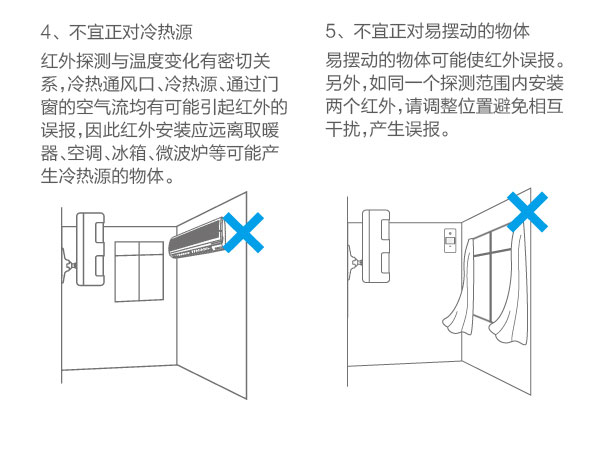 4、不宜正对冷热源

红外探测与温度变化有密切关系，冷热通风口、冷热源、通过门窗的空气流均有可能引起红外的误报，因此红外安装应远离取暖器、空调、冰箱、微波炉等可能产生冷热源的物体。

5、不宜正对易摆动的物体

易摆动的物体可能使红外误报。另外，如同一个探测范围内安装两个红外，请调整位置避免相互干扰，产生误报。