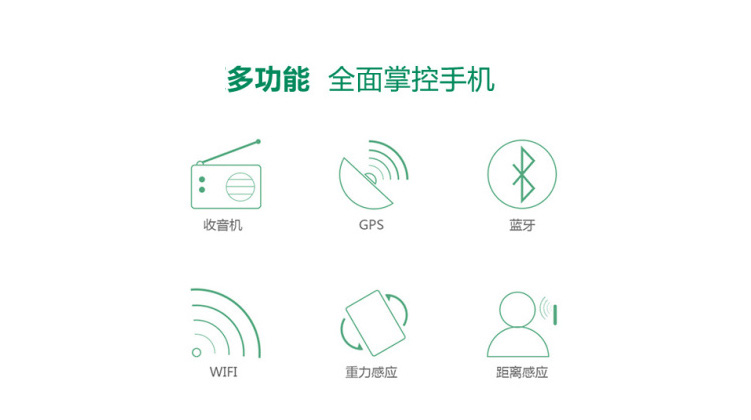 多功能 全面掌控手机

收音机

GPS

蓝牙

WIFI

重力感应

距离感应