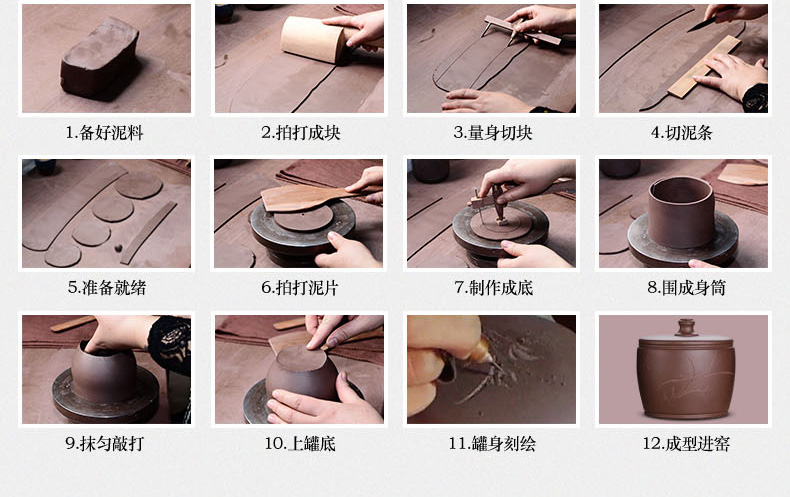 1.备好泥料

2.拍打成块

3.量身切块

4.切泥条

5.准备就绪

6.拍打泥片

7.制作成底

8.围成身筒

9.抹匀敲打

10.上罐底

11.罐身刻绘

12.成型进窑