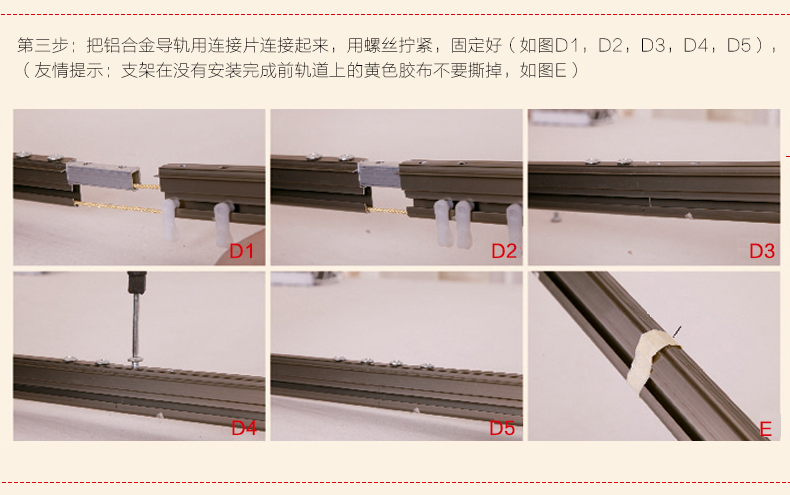 第三步：把铝合金导轨用连接片连接起来，用螺丝拧紧，固定好（如图D1，D2，D3，D4，D5），（友情提示：支架在没有安装完成前轨道上的黄色胶布不要撕掉，如图E）

D1

D2

D3

D4

D5

E