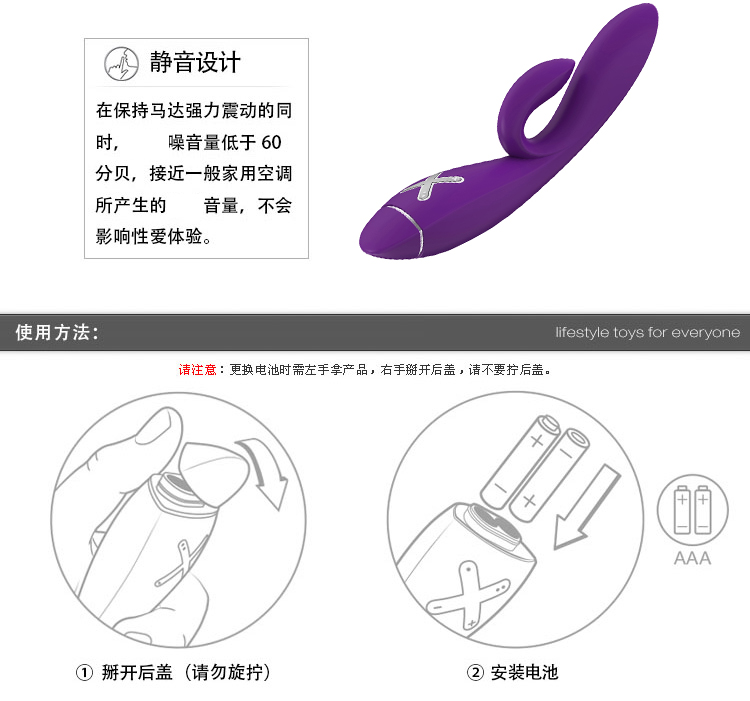 静音设计

在保持马达强力震动的同时， 噪音量低于 60 分贝，接近一般家用空调所产生的 音量，不会影响性爱体验。

使用方法：

lifestyle toys for everyone

请注意：更换电池时需左手拿产品，右手掰开后盖，请不要拧后盖。

+
−
−
+
+ +
− −
AAA

① 掰开后盖（请勿旋拧）

② 安装电池