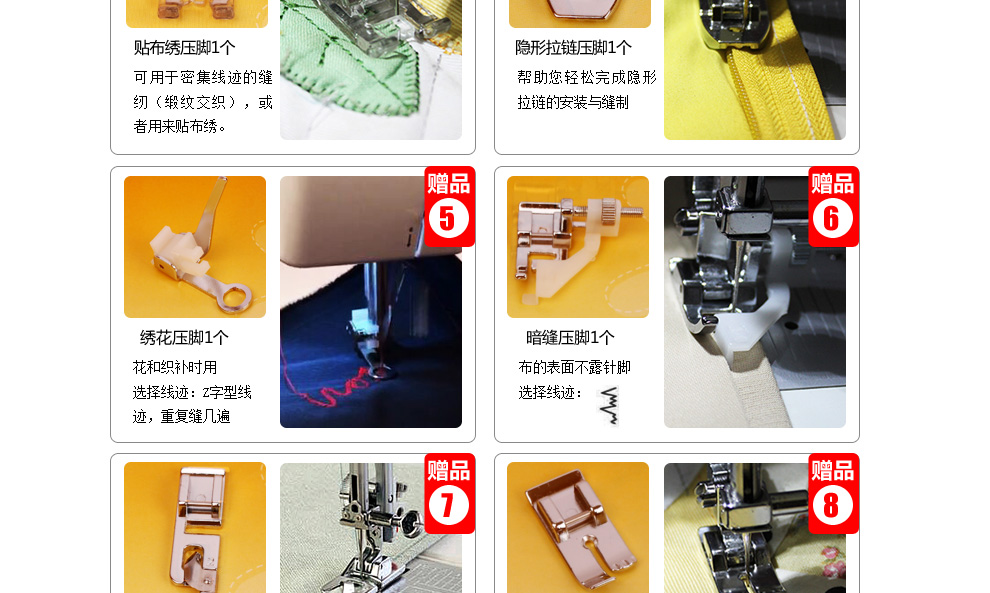 贴布绣压脚1个

可用于密集线迹的缝纫（缎纹交织），或者用来贴布绣。

隐形拉链压脚1个

帮助您轻松完成隐形拉链的安装与缝制

赠品 5

绣花压脚1个

花和织补时用
选择线迹：Z字型线迹，重复缝几遍

赠品 6

暗缝压脚1个

布的表面不露针脚
选择线迹：

赠品 7

赠品 8