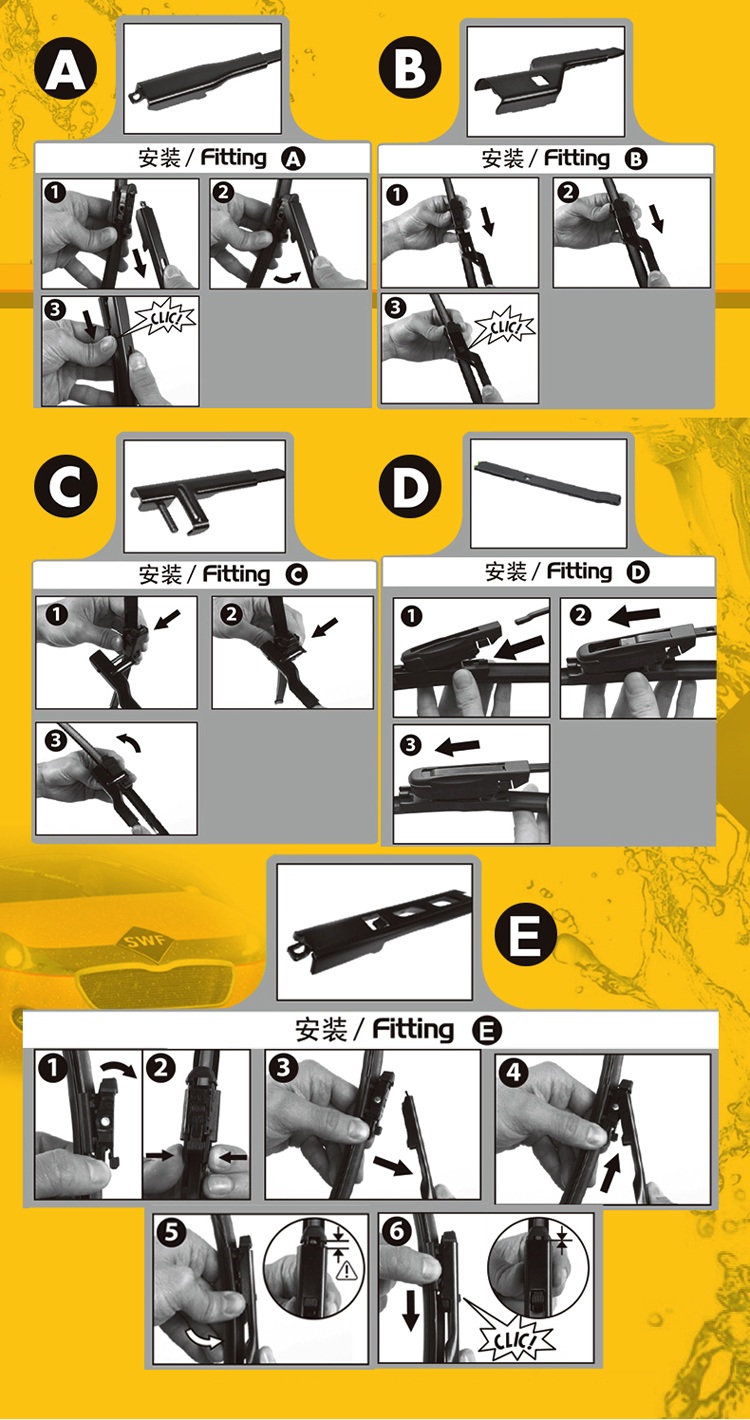 A

安装 / Fitting A

1

2

3

CLIC!

B

安装 / Fitting B

1

2

3

CLIC!

C

安装 / Fitting C

1

2

3

D

安装 / Fitting D

1

2

3

SWF

E

安装 / Fitting E

1

2

3

4

5

6

CLIC!