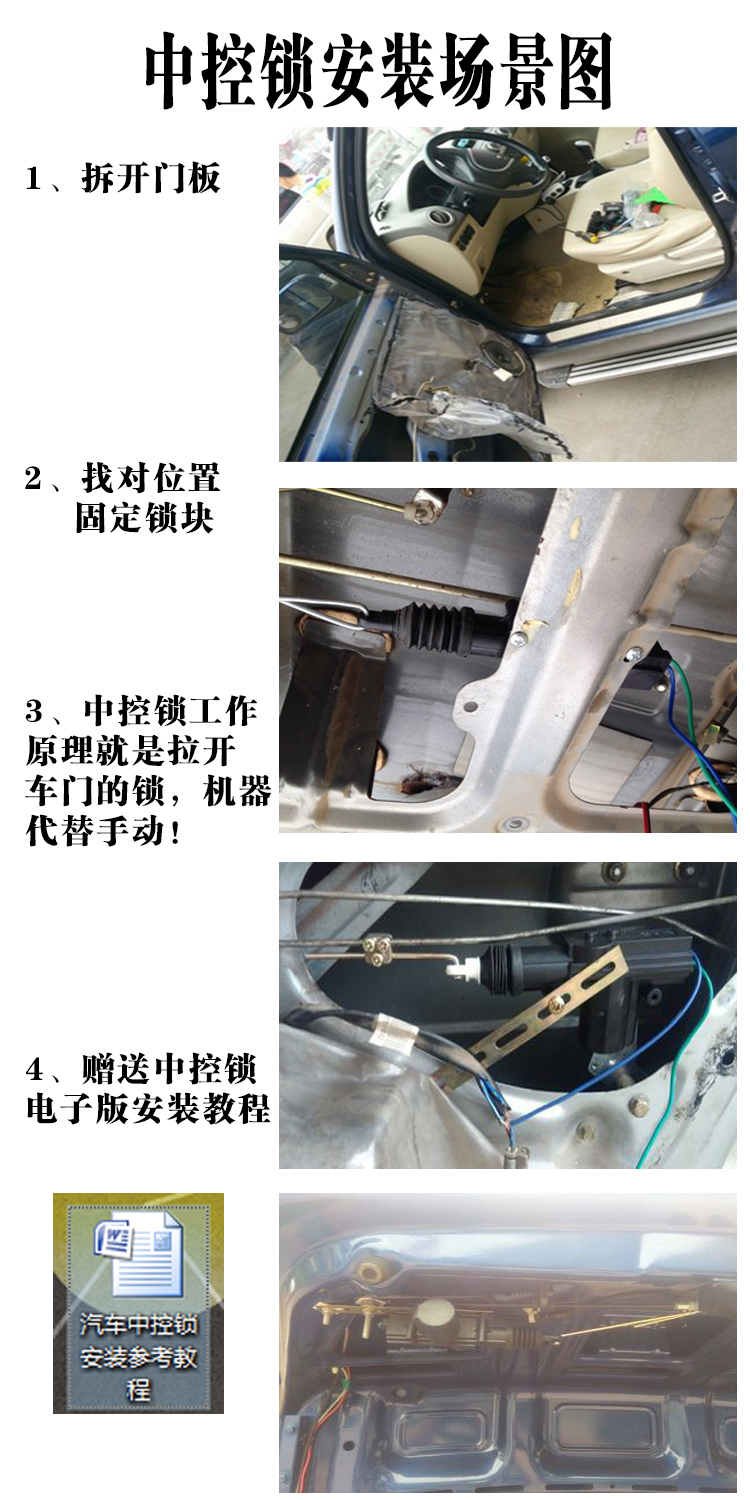 中控锁安装场景图

1、拆开门板

2、找对位置
固定锁块

3、中控锁工作原理就是拉开车门的锁，机器代替手动！

4、赠送中控锁电子版安装教程

汽车中控锁安装参考教程