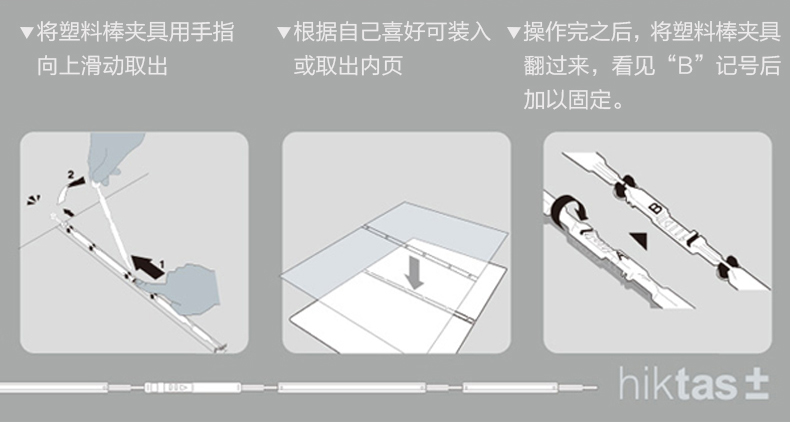 ▼将塑料棒夹具用手指向上滑动取出

▼根据自己喜好可装入或取出内页

▼操作完之后，将塑料棒夹具翻过来，看见“B”记号后加以固定。

2

1

B

A

hiktas±