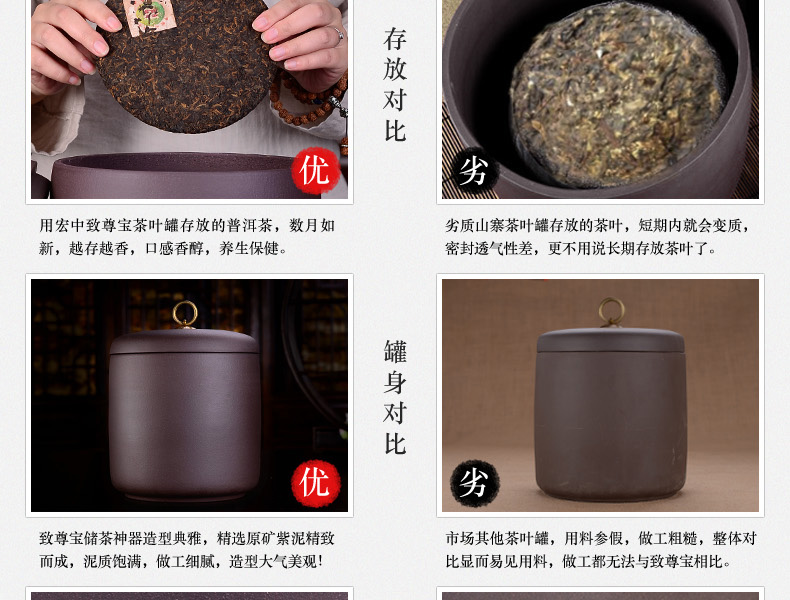 存放对比

优

劣

用宏中致尊宝茶叶罐存放的普洱茶，数月如新，越存越香，口感香醇，养生保健。

劣质山寨茶叶罐存放的茶叶，短期内就会变质，密封透气性差，更不用说长期存放茶叶了。

罐身对比

优

劣

致尊宝储茶神器造型典雅，精选原矿紫泥精致而成，泥质饱满，做工细腻，造型大气美观！

市场其他茶叶罐，用料参假，做工粗糙，整体对比显而易见用料，做工都无法与致尊宝相比。