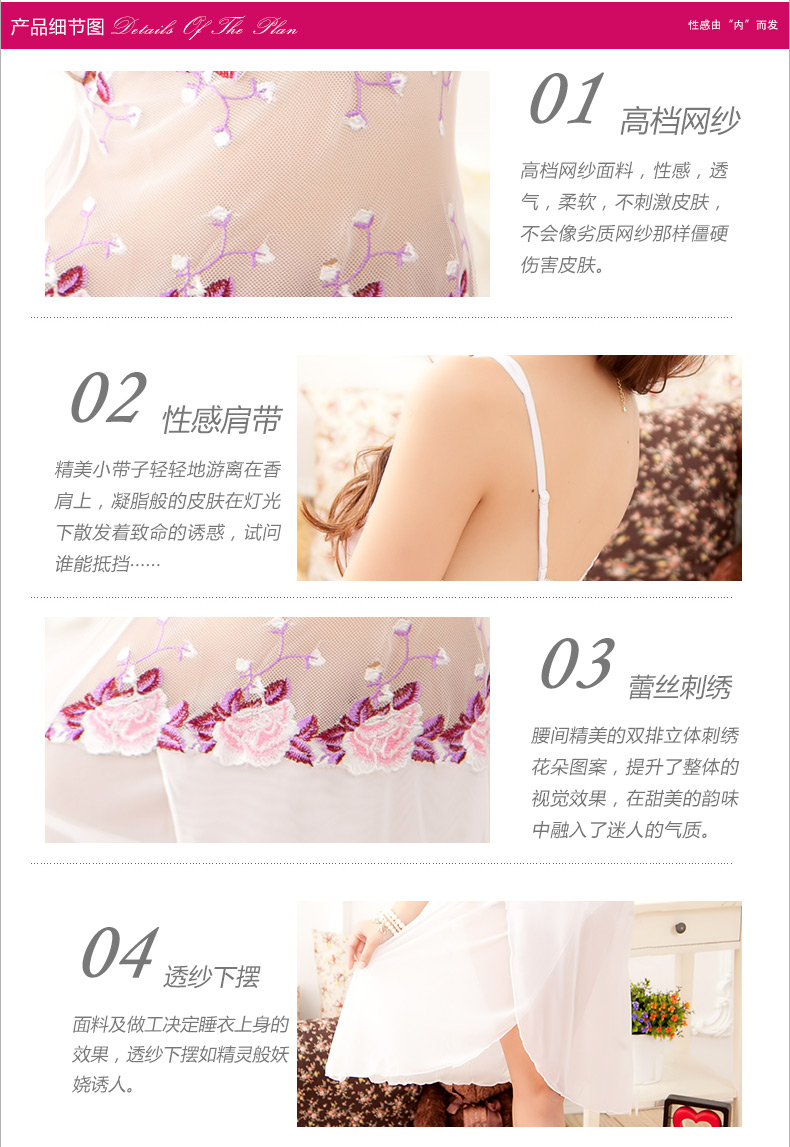 产品细节图 Details Of The Plan

性感由“内”而发

01 高档网纱

高档网纱面料，性感，透气，柔软，不刺激皮肤，不会像劣质网纱那样僵硬伤害皮肤。

02 性感肩带

精美小带子轻轻地游离在香肩上，凝脂般的皮肤在灯光下散发着致命的诱惑，试问谁能抵挡……

03 蕾丝刺绣

腰间精美的双排立体刺绣花朵图案，提升了整体的视觉效果，在甜美的韵味中融入了迷人的气质。

04 透纱下摆

面料及做工决定睡衣上身的效果，透纱下摆如精灵般妖娆诱人。