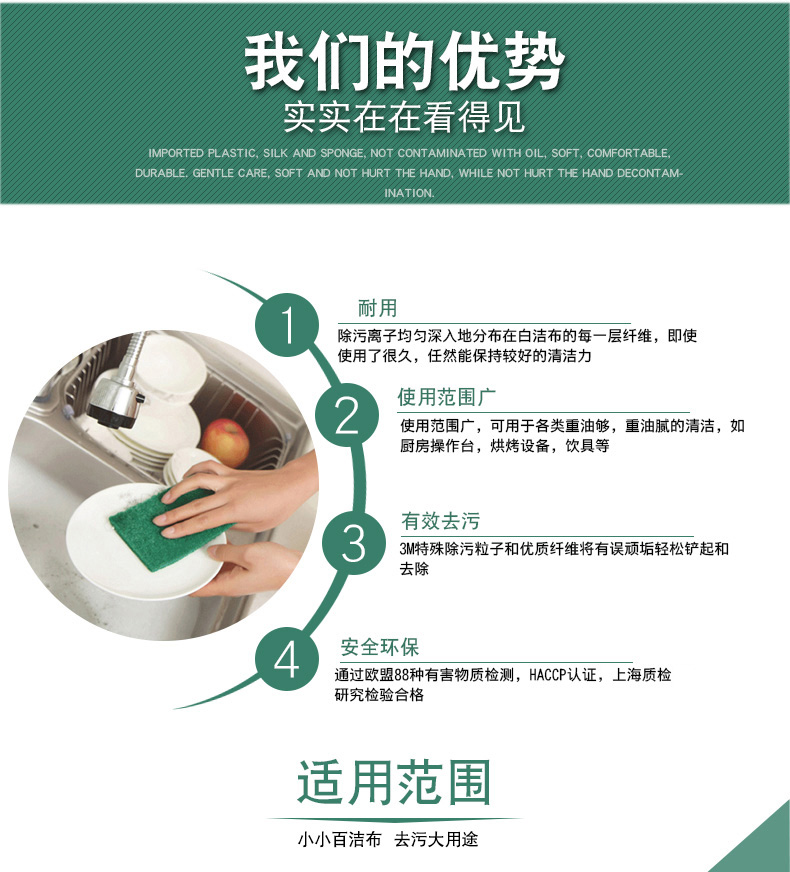 我们的优势
实实在在看得见
IMPORTED PLASTIC, SILK AND SPONGE, NOT CONTAMINATED WITH OIL, SOFT, COMFORTABLE, DURABLE. GENTLE CARE, SOFT AND NOT HURT THE HAND, WHILE NOT HURT THE HAND DECONTAMINATION.

1
耐用
除污离子均匀深入地分布在白洁布的每一层纤维，即使使用了很久，任然能保持较好的清洁力

2
使用范围广
使用范围广，可用于各类重油够，重油腻的清洁，如厨房操作台，烘烤设备，饮具等

3
有效去污
3M特殊除污粒子和优质纤维将有误顽垢轻松铲起和去除

4
安全环保
通过欧盟88种有害物质检测，HACCP认证，上海质检研究检验合格

适用范围
小小百洁布 去污大用途