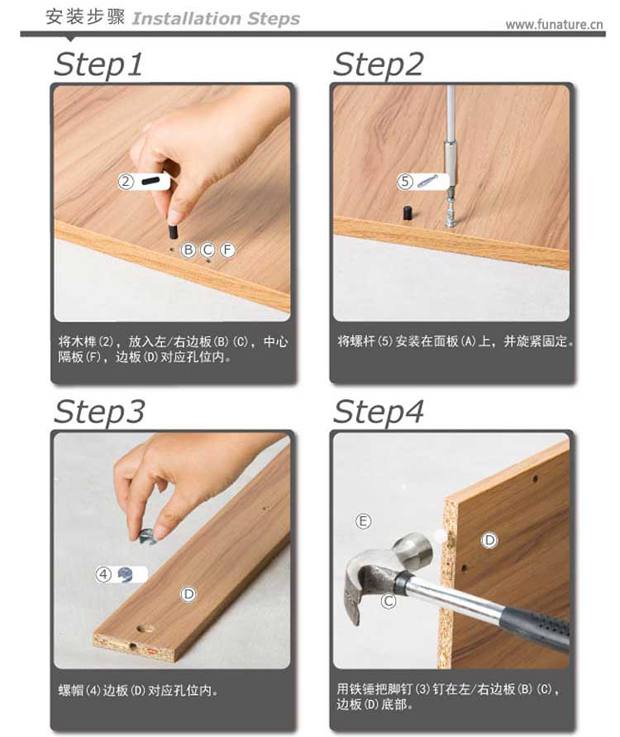 安装步骤 Installation Steps

www.funature.cn

Step1

② B C F

将木榫(2)，放入左/右边板(B)(C)，中心隔板(F)，边板(D)对应孔位内。

Step2

⑤

将螺杆(5)安装在面板(A)上，并旋紧固定。

Step3

④ D

螺帽(4)边板(D)对应孔位内。

Step4

E D C

用铁锤把脚钉(3)钉在左/右边板(B)(C)，边板(D)底部。