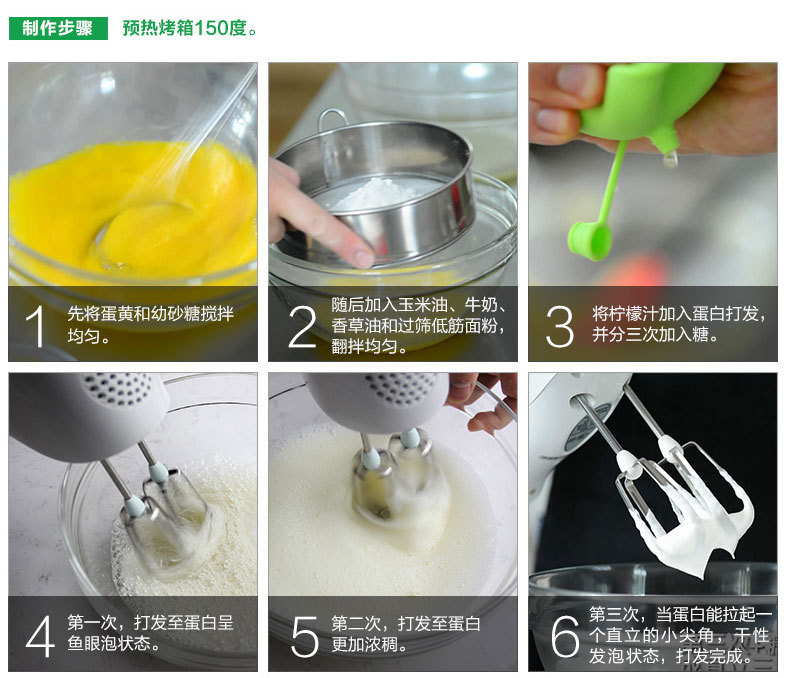 制作步骤 预热烤箱150度。

1 先将蛋黄和幼砂糖搅拌均匀。

2 随后加入玉米油、牛奶、香草油和过筛低筋面粉，翻拌均匀。

3 将柠檬汁加入蛋白打发，并分三次加入糖。

4 第一次，打发至蛋白呈鱼眼泡状态。

5 第二次，打发至蛋白更加浓稠。

6 第三次，当蛋白能拉起一个直立的小尖角，干性发泡状态，打发完成。