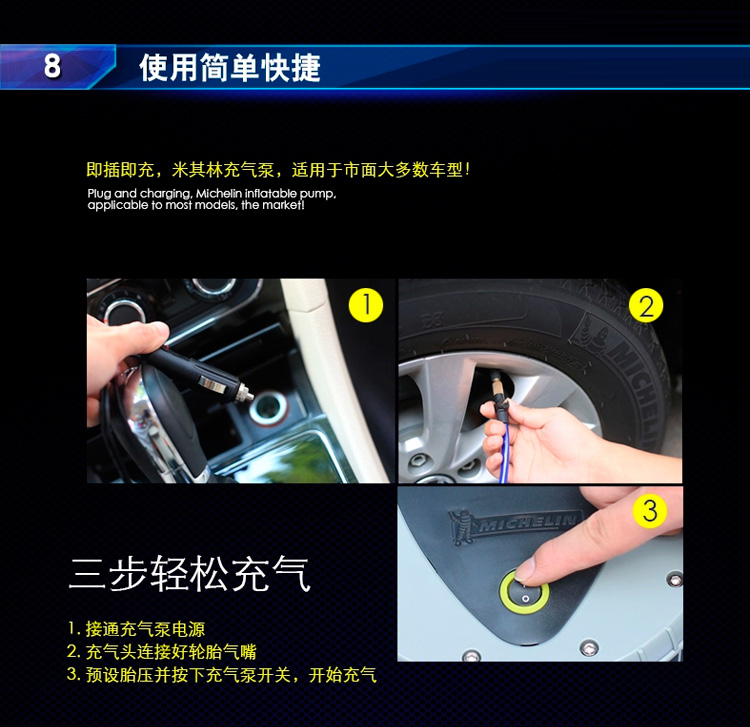 8 使用简单快捷

即插即充，米其林充气泵，适用于市面大多数车型！
Plug and charging, Michelin inflatable pump, applicable to most models, the market!

1

2

MICHELIN

3

MICHELIN

三步轻松充气

1. 接通充气泵电源
2. 充气头连接好轮胎气嘴
3. 预设胎压并按下充气泵开关，开始充气