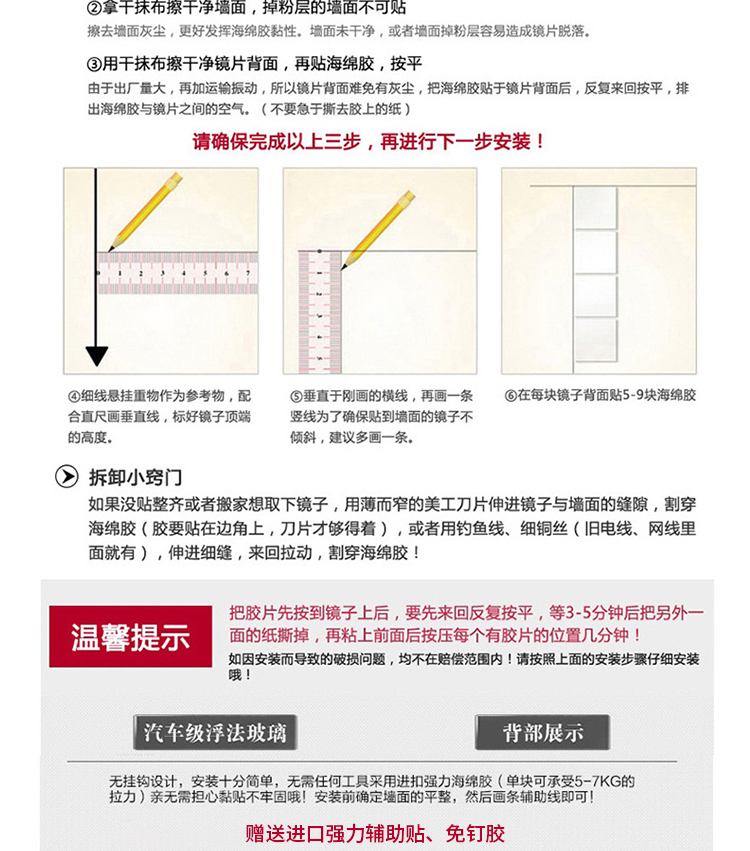 ②拿干抹布擦干净墙面，掉粉层的墙面不可贴
擦去墙面灰尘，更好发挥海绵胶黏性。墙面未干净，或者墙面掉粉层容易造成镜片脱落。

③用干抹布擦干净镜片背面，再贴海绵胶，按平
由于出厂量大，再加运输振动，所以镜片背面难免有灰尘，把海绵胶贴于镜片背面后，反复来回按平，排出海绵胶与镜片之间的空气。（不要急于撕去胶上的纸）

请确保完成以上三步，再进行下一步安装！

0 1 2 3 4 5 6 7

④细线悬挂重物作为参考物，配合直尺画垂直线，标好镜子顶端的高度。

⑤垂直于刚画的横线，再画一条竖线为了确保贴到墙面的镜子不倾斜，建议多画一条。

⑥在每块镜子背面贴5-9块海绵胶

拆卸小窍门
如果没贴整齐或者搬家想取下镜子，用薄而窄的美工刀片伸进镜子与墙面的缝隙，割穿海绵胶（胶要贴在边角上，刀片才够得着），或者用钓鱼线、细铜丝（旧电线、网线里面就有），伸进细缝，来回拉动，割穿海绵胶！

温馨提示
把胶片先按到镜子上后，要先来回反复按平，等3-5分钟后把另外一面的纸撕掉，再粘上前面后按压每个有胶片的位置几分钟！
如因安装而导致的破损问题，均不在赔偿范围内！请按照上面的安装步骤仔细安装哦！

汽车级浮法玻璃
背部展示

无挂钩设计，安装十分简单，无需任何工具采用进扣强力海绵胶（单块可承受5-7KG的拉力）亲无需担心黏贴不牢固哦！安装前确定墙面的平整，然后画条辅助线即可！

赠送进口强力辅助贴、免钉胶