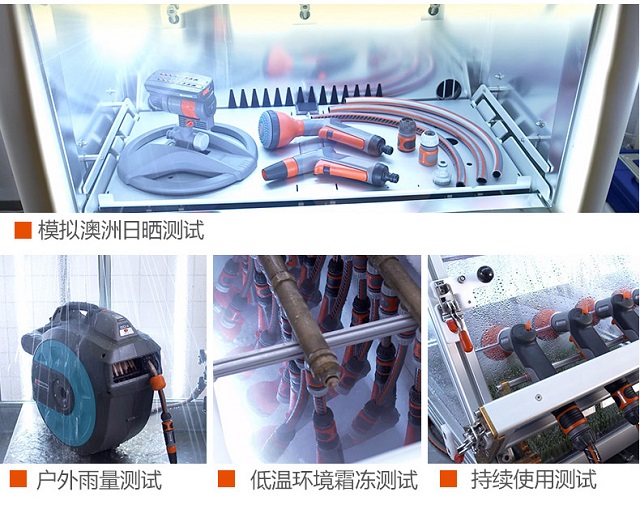 模拟澳洲日晒测试

户外雨量测试

低温环境霜冻测试

持续使用测试