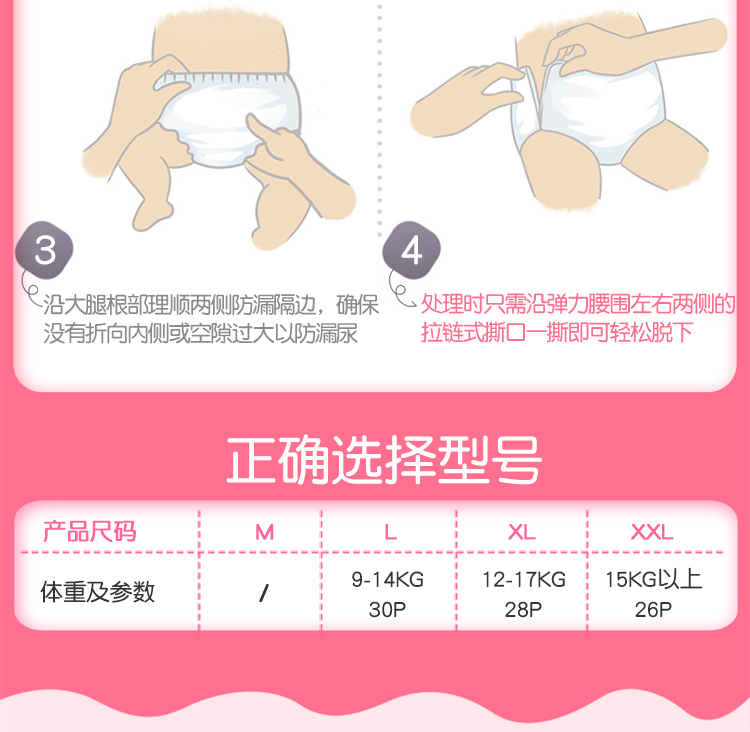 3

沿大腿根部理顺两侧防漏隔边，确保没有折向内侧或空隙过大以防漏尿

4

处理时只需沿弹力腰围左右两侧的拉链式撕口一撕即可轻松脱下

正确选择型号

| 产品尺码 | M | L | XL | XXL |
|---|---|---|---|---|
| 体重及参数 | / | 9-14KG 30P | 12-17KG 28P | 15KG以上 26P |