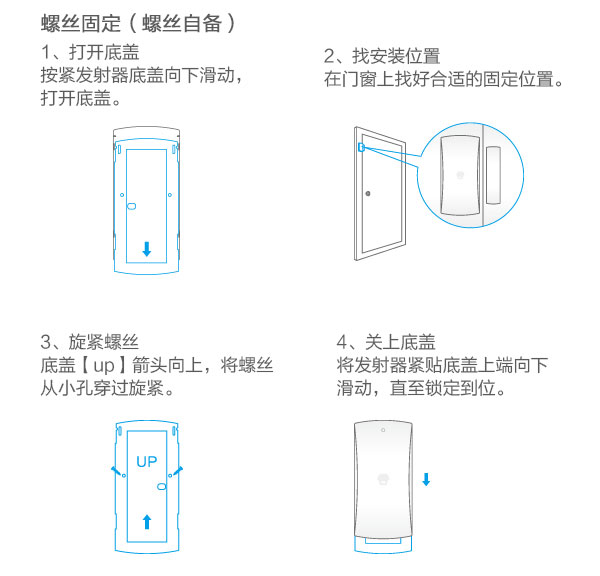 螺丝固定（螺丝自备）

1、打开底盖
按紧发射器底盖向下滑动，打开底盖。

2、找安装位置
在门窗上找好合适的固定位置。

3、旋紧螺丝
底盖【up】箭头向上，将螺丝从小孔穿过旋紧。

UP

4、关上底盖
将发射器紧贴底盖上端向下滑动，直至锁定到位。