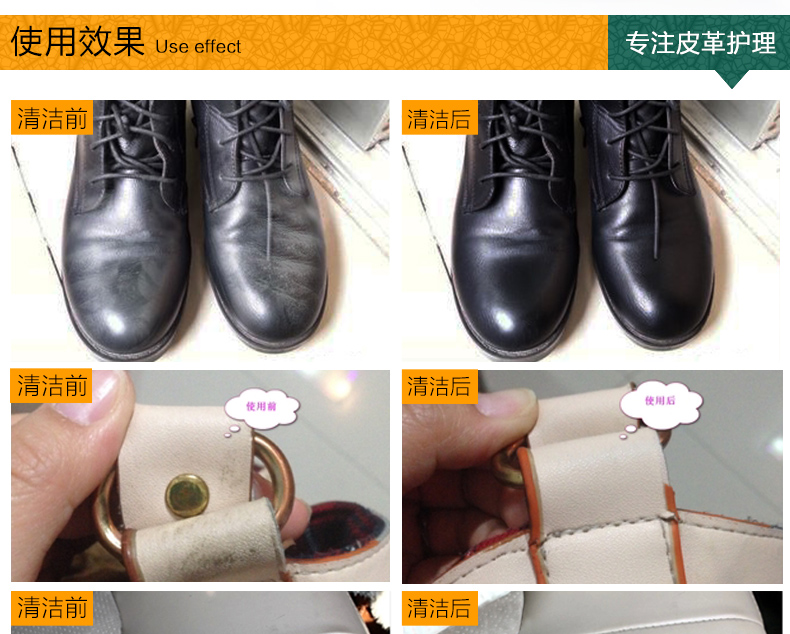 使用效果 Use effect

专注皮革护理

清洁前

清洁后

清洁前

使用前

清洁后

使用后

清洁前

清洁后