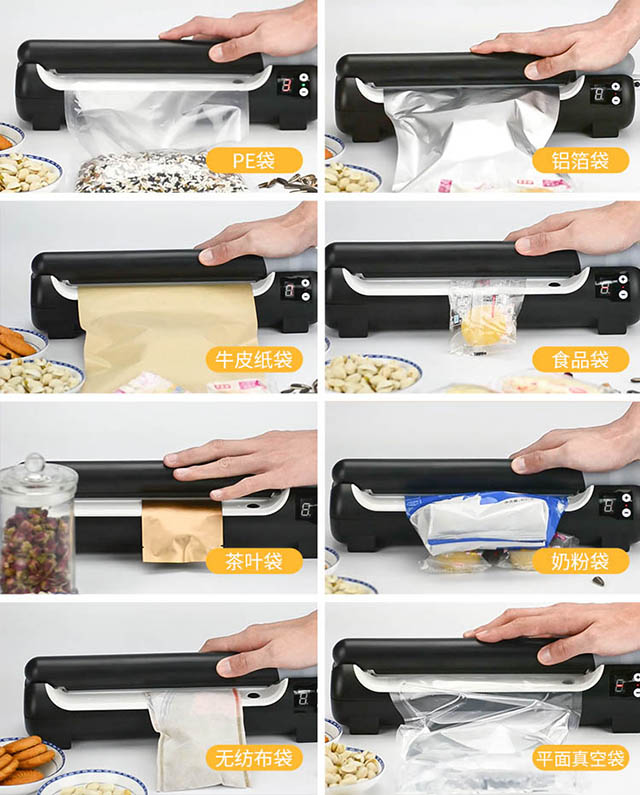 PE袋

铝箔袋

牛皮纸袋

食品袋

茶叶袋

奶粉袋

无纺布袋

平面真空袋