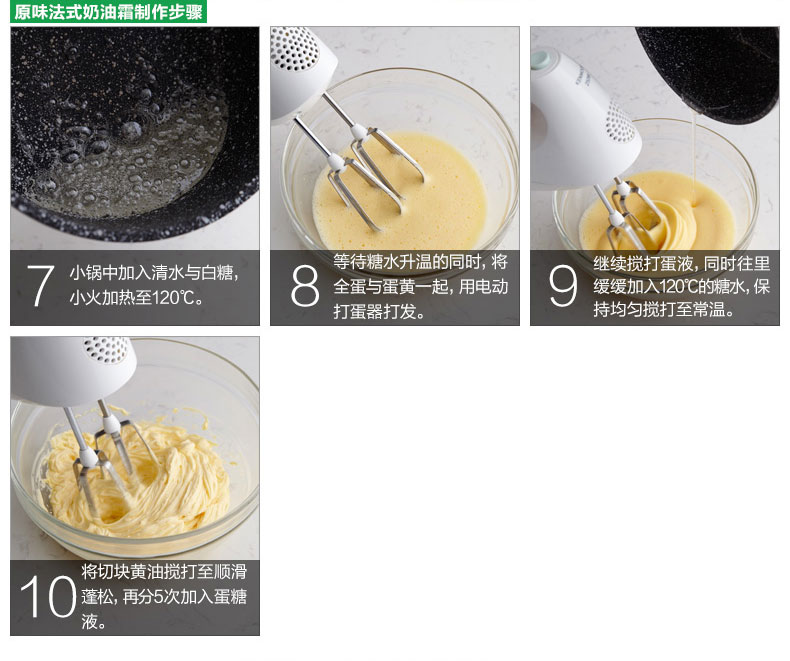 原味法式奶油霜制作步骤

7 小锅中加入清水与白糖，小火加热至120℃。

8 等待糖水升温的同时，将全蛋与蛋黄一起，用电动打蛋器打发。

9 继续搅打蛋液，同时往里缓缓加入120℃的糖水，保持均匀搅打至常温。

10 将切块黄油搅打至顺滑蓬松，再分5次加入蛋糖液。