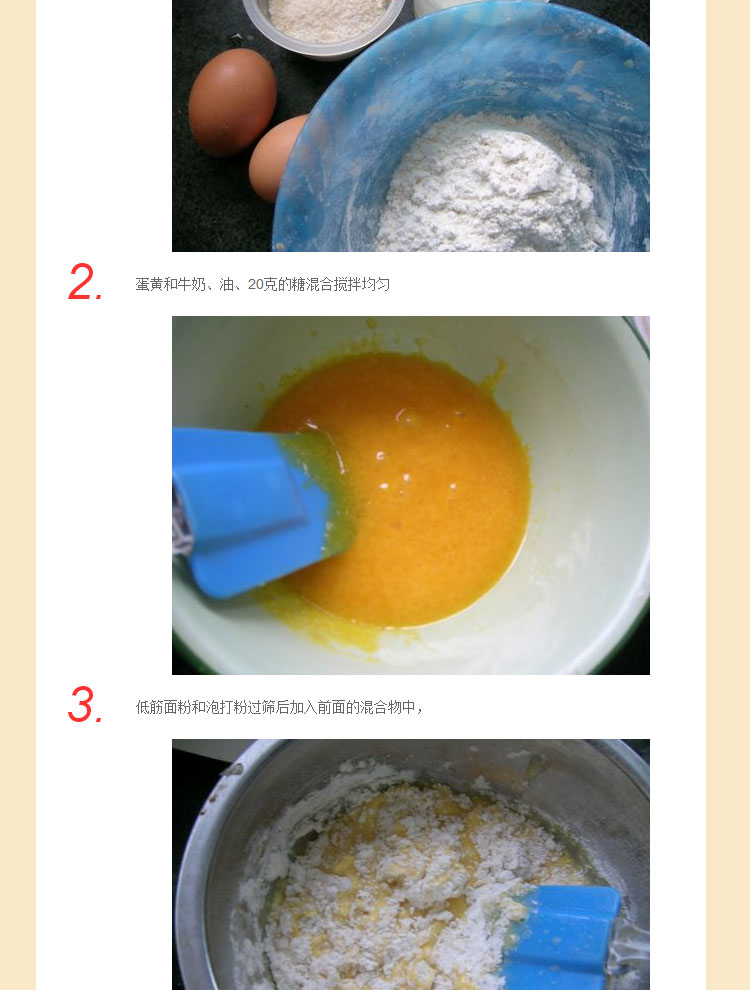 2.

蛋黄和牛奶、油、20克的糖混合搅拌均匀

3.

低筋面粉和泡打粉过筛后加入前面的混合物中，