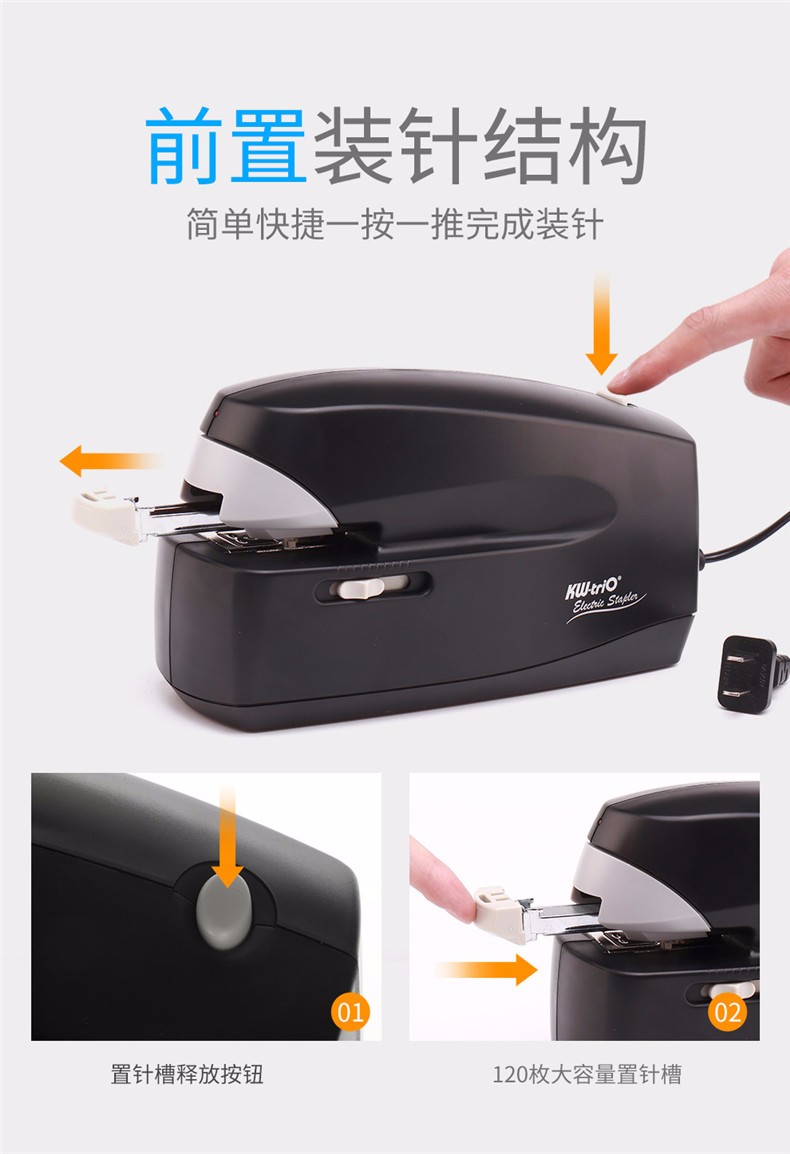 前置装针结构

简单快捷一按一推完成装针

KW-triO
Electric Stapler

01

置针槽释放按钮

02

120枚大容量置针槽