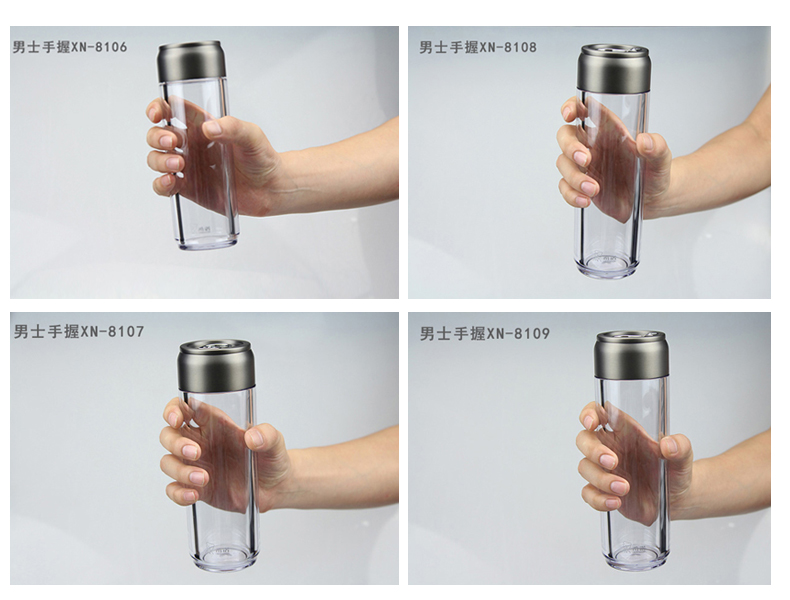 男士手握XN-8106

男士手握XN-8108

男士手握XN-8107

男士手握XN-8109