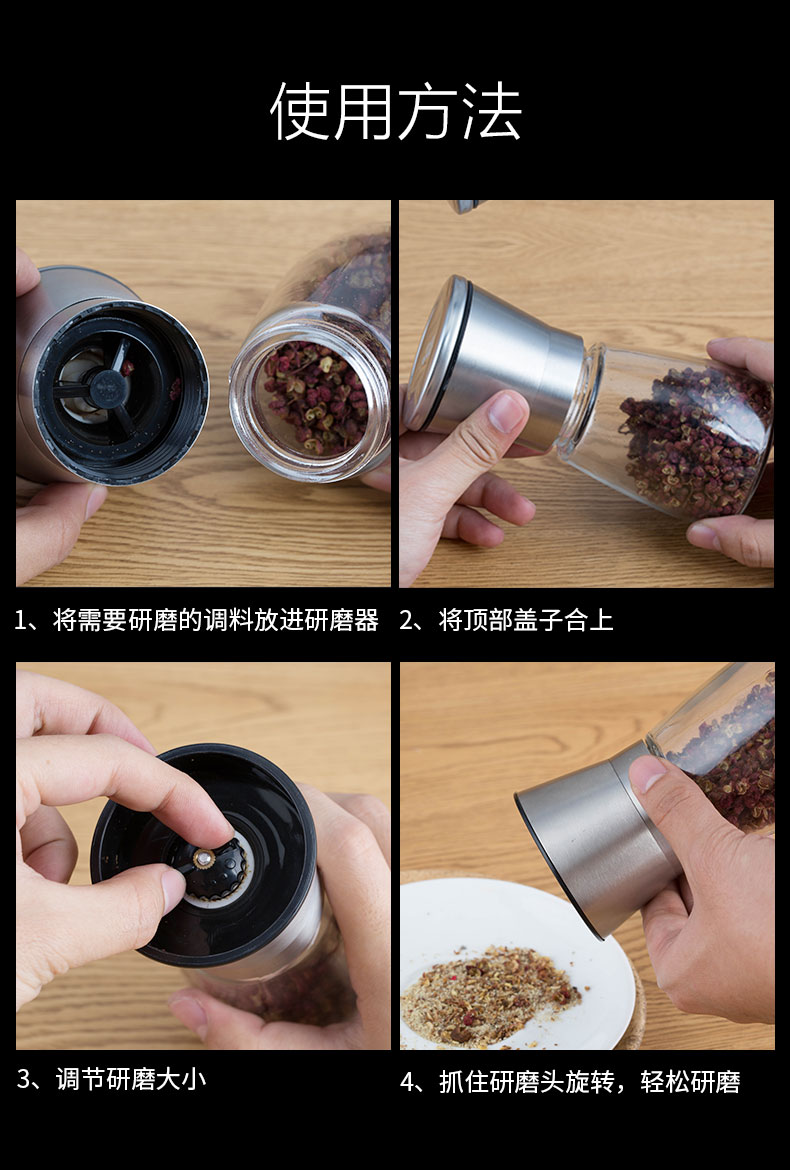 使用方法

1、将需要研磨的调料放进研磨器

2、将顶部盖子合上

3、调节研磨大小

4、抓住研磨头旋转，轻松研磨