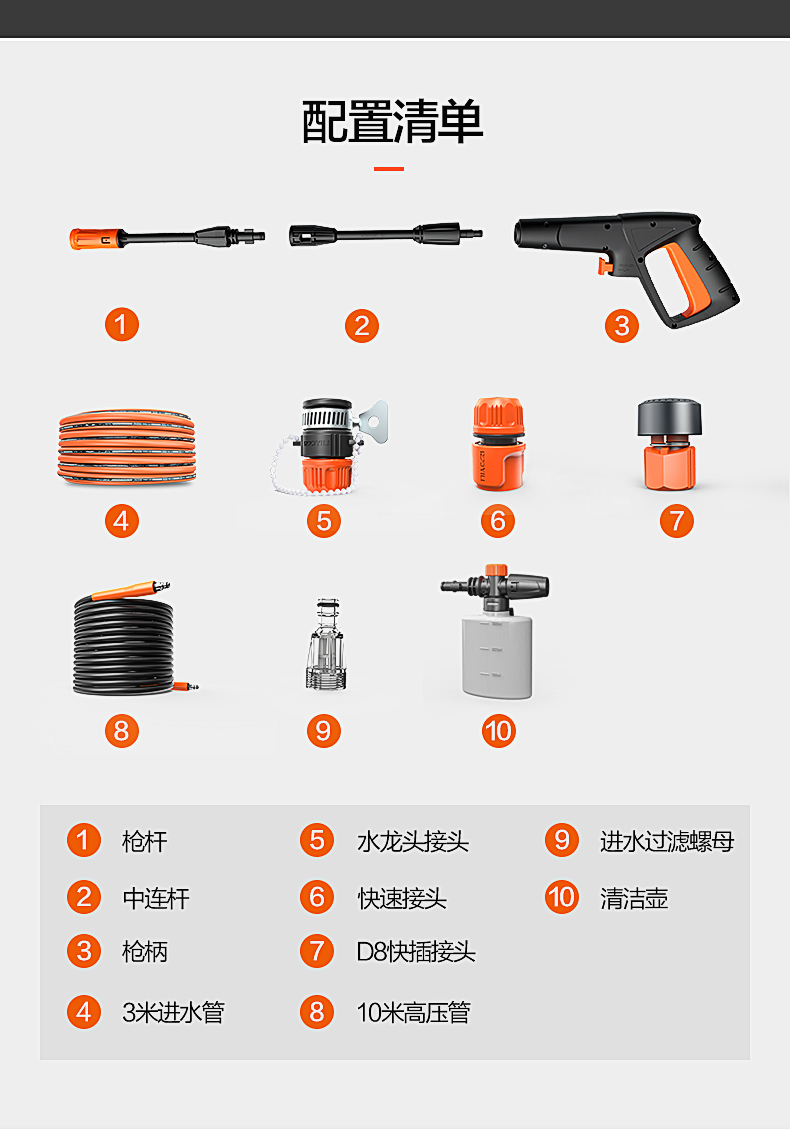 配置清单

1 2 3

4 5 6 7

8 9 10

1 枪杆
2 中连杆
3 枪柄
4 3米进水管
5 水龙头接头
6 快速接头
7 D8快插接头
8 10米高压管
9 进水过滤螺母
10 清洁壶