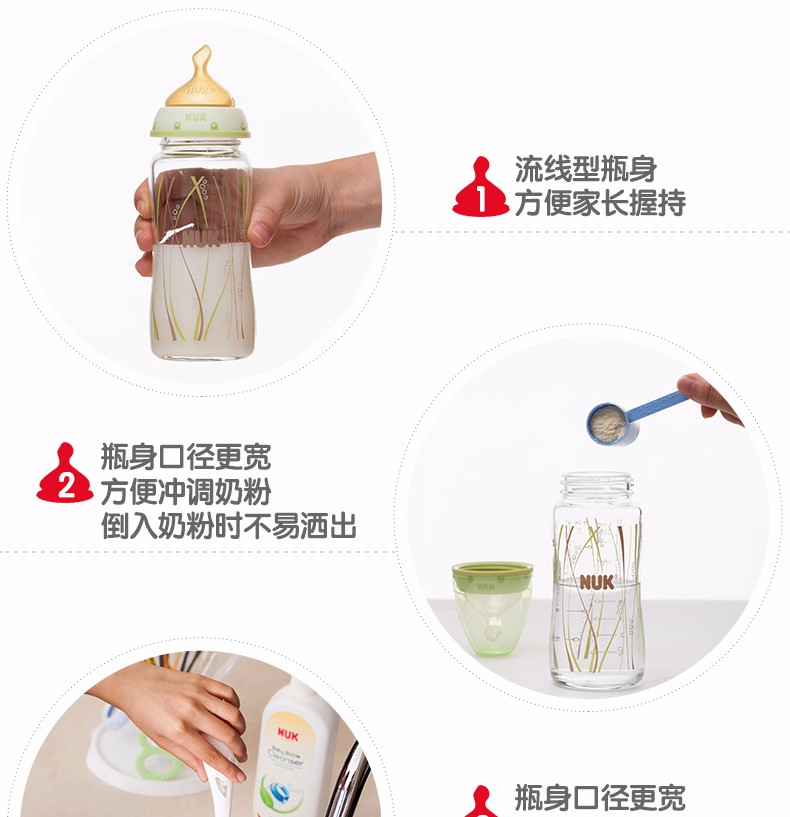 NUK

NUK

NUK

1 流线型瓶身
方便家长握持

2 瓶身口径更宽
方便冲调奶粉
倒入奶粉时不易洒出

NUK

NUK

NUK
Baby Bottle
Cleanser

瓶身口径更宽