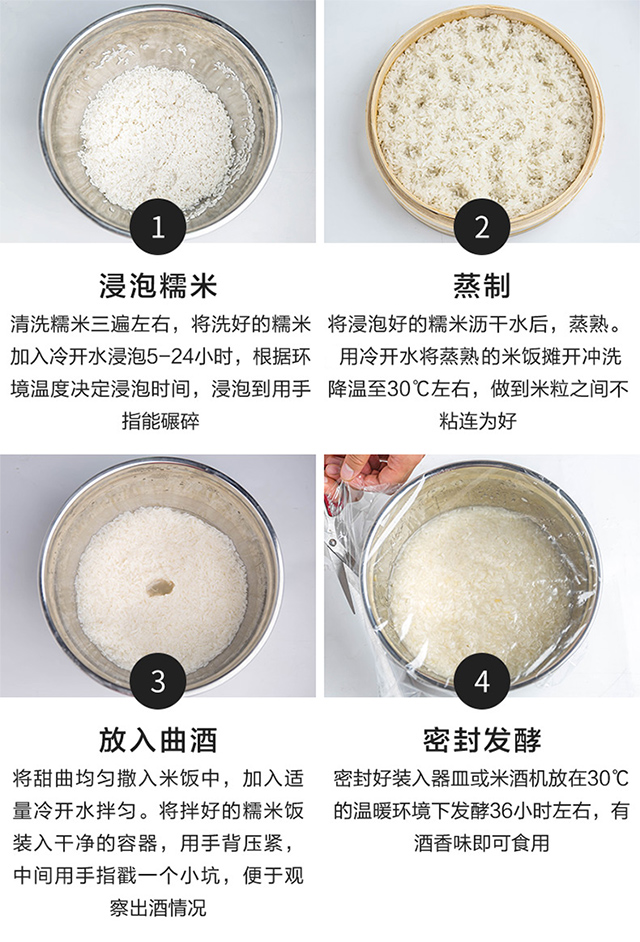 1

浸泡糯米

清洗糯米三遍左右，将洗好的糯米加入冷开水浸泡5-24小时，根据环境温度决定浸泡时间，浸泡到用手指能碾碎

2

蒸制

将浸泡好的糯米沥干水后，蒸熟。用冷开水将蒸熟的米饭摊开冲洗降温至30℃左右，做到米粒之间不粘连为好

3

放入曲酒

将甜曲均匀撒入米饭中，加入适量冷开水拌匀。将拌好的糯米饭装入干净的容器，用手背压紧，中间用手指戳一个小坑，便于观察出酒情况

4

密封发酵

密封好装入器皿或米酒机放在30℃的温暖环境下发酵36小时左右，有酒香味即可食用