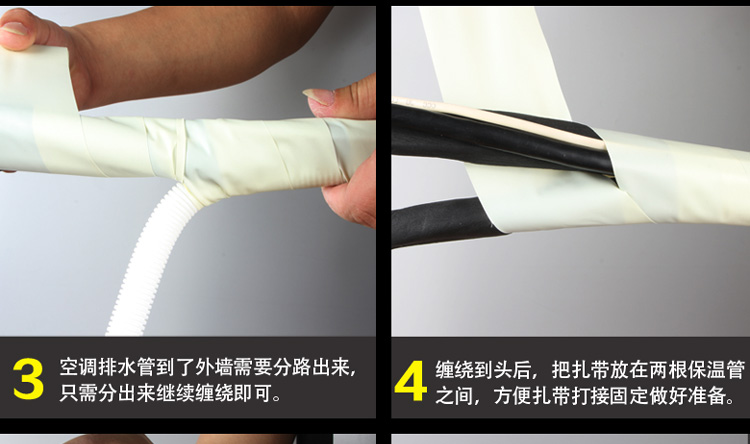 3 空调排水管到了外墙需要分路出来，只需分出来继续缠绕即可。

4 缠绕到头后，把扎带放在两根保温管之间，方便扎带打接固定做好准备。