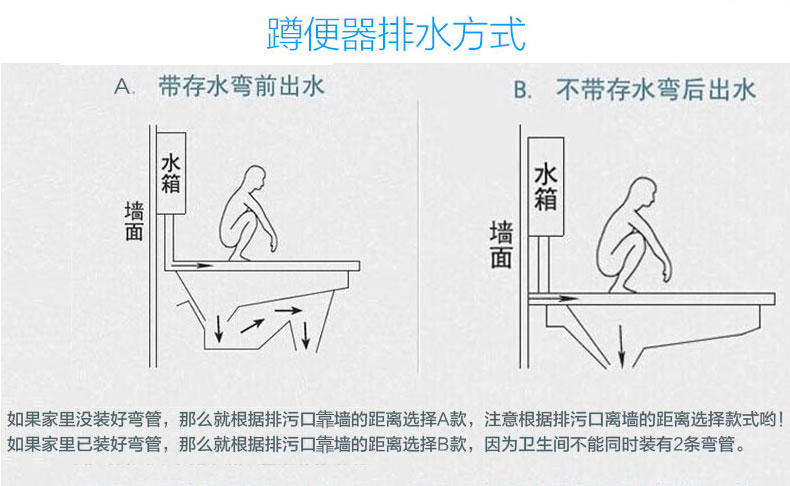 蹲便器排水方式

A. 带存水弯前出水

水箱

墙面

B. 不带存水弯后出水

水箱

墙面

如果家里没装好弯管，那么就根据排污口靠墙的距离选择A款，注意根据排污口离墙的距离选择款式哟！
如果家里已装好弯管，那么就根据排污口靠墙的距离选择B款，因为卫生间不能同时装有2条弯管。