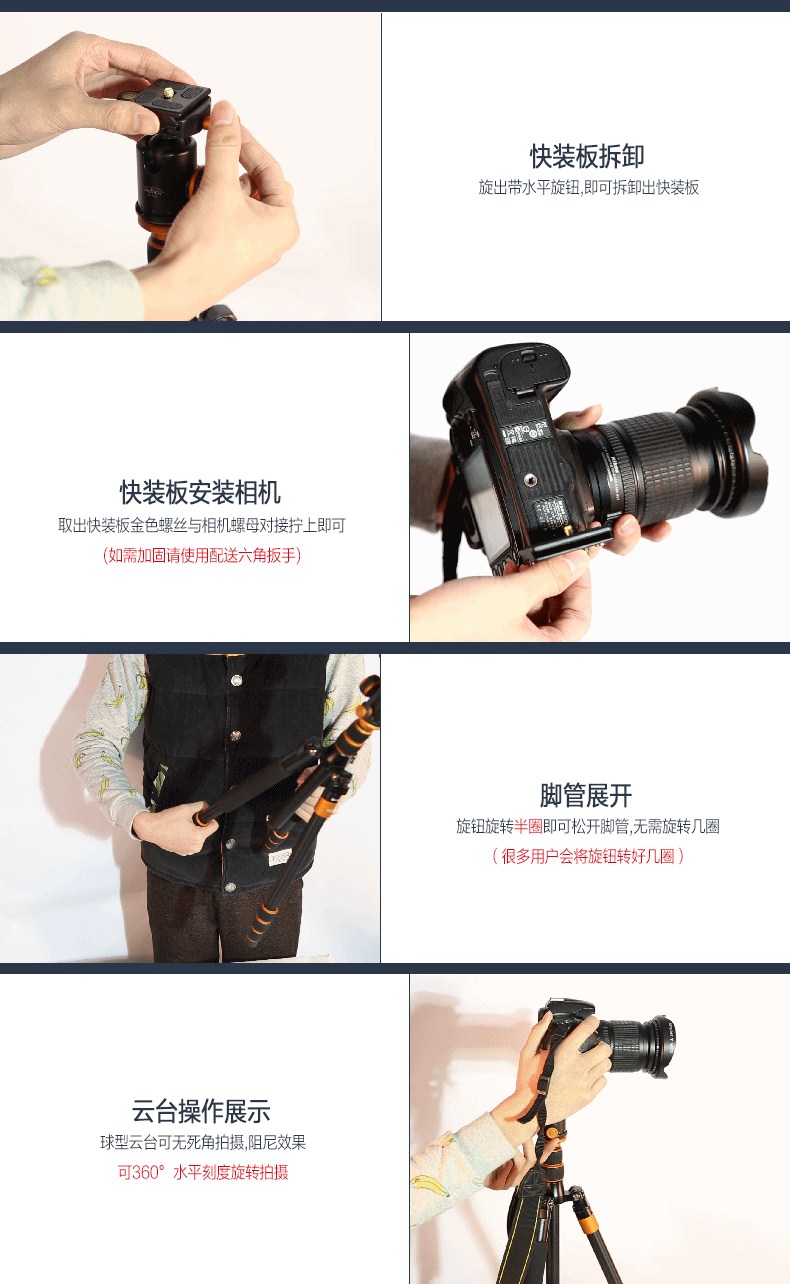 快装板拆卸
旋出带水平旋钮,即可拆卸出快装板

快装板安装相机
取出快装板金色螺丝与相机螺母对接拧上即可
(如需加固请使用配送六角扳手)

脚管展开
旋钮旋转半圈即可松开脚管,无需旋转几圈
( 很多用户会将旋钮转好几圈 )

云台操作展示
球型云台可无死角拍摄,阻尼效果
可360° 水平刻度旋转拍摄