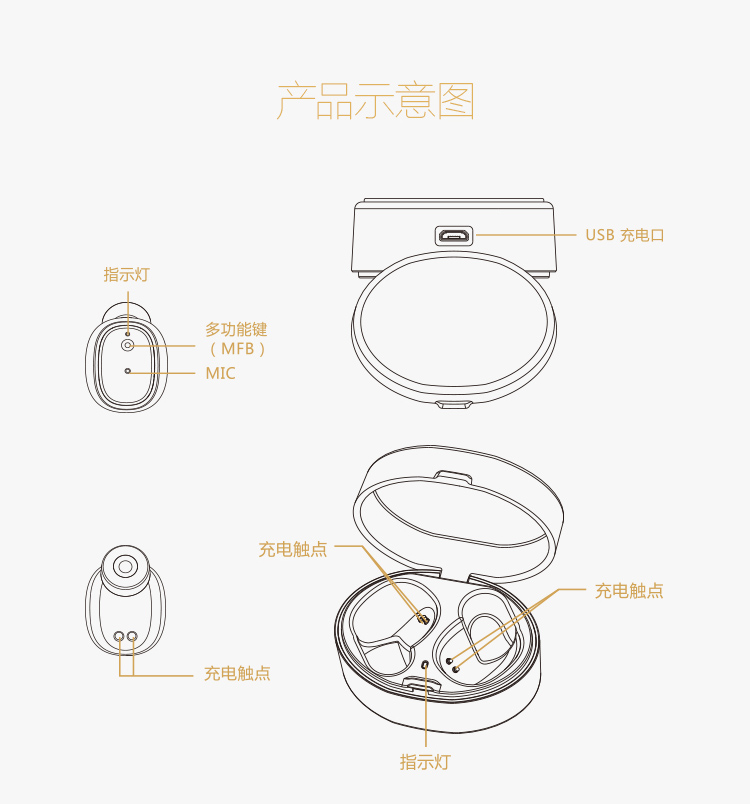 产品示意图

USB 充电口

指示灯

多功能键
（MFB）

MIC

充电触点

充电触点

充电触点

指示灯