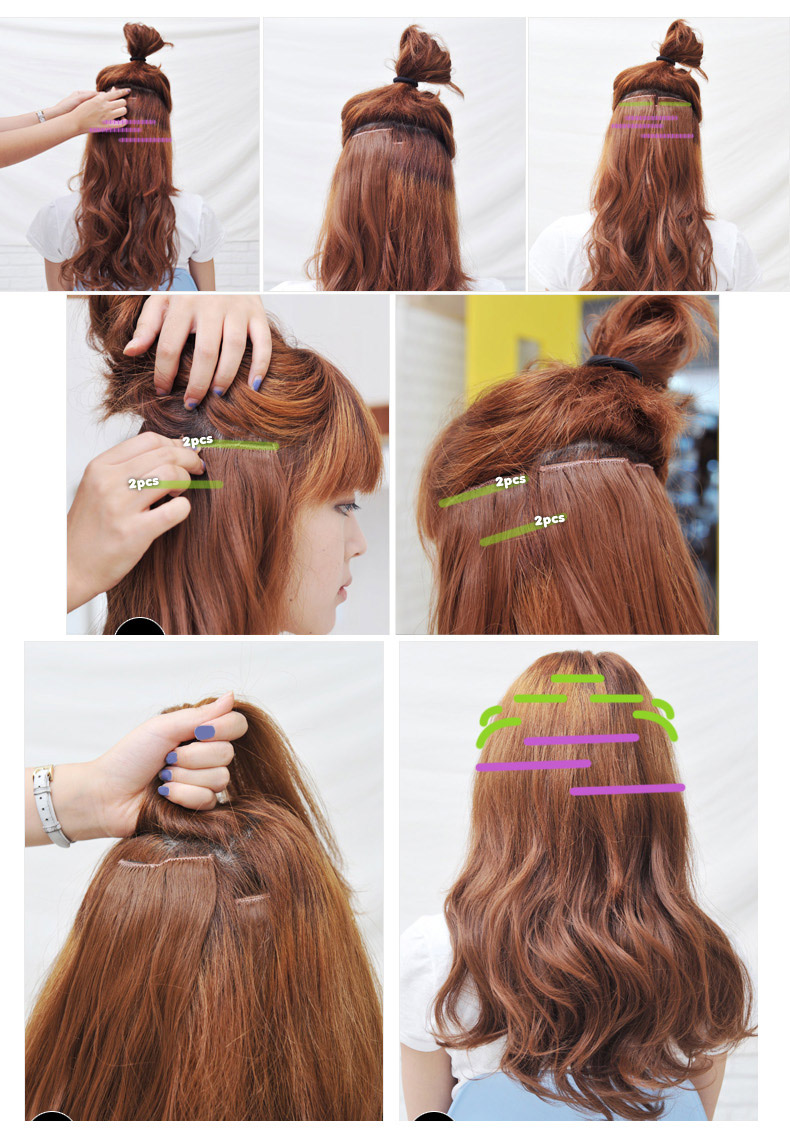 2pcs
2pcs
2pcs
2pcs