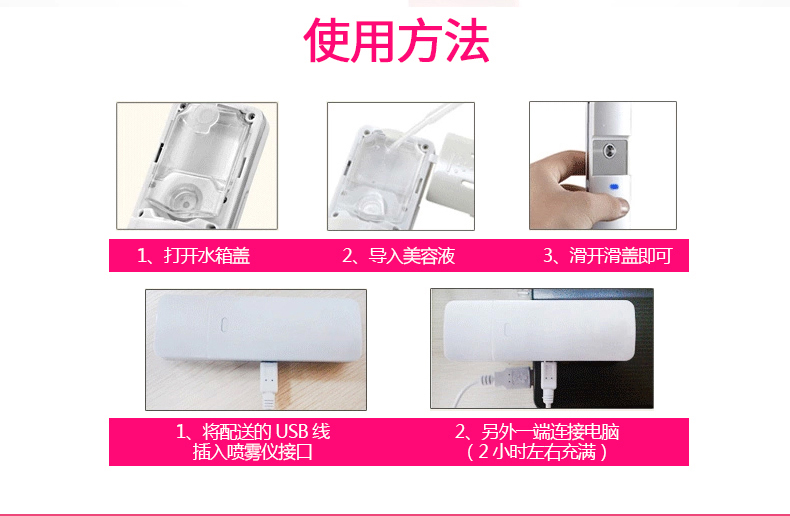 使用方法

1、打开水箱盖

2、导入美容液

3、滑开滑盖即可

1、将配送的 USB 线
插入喷雾仪接口

2、另外一端连接电脑
（2 小时左右充满）