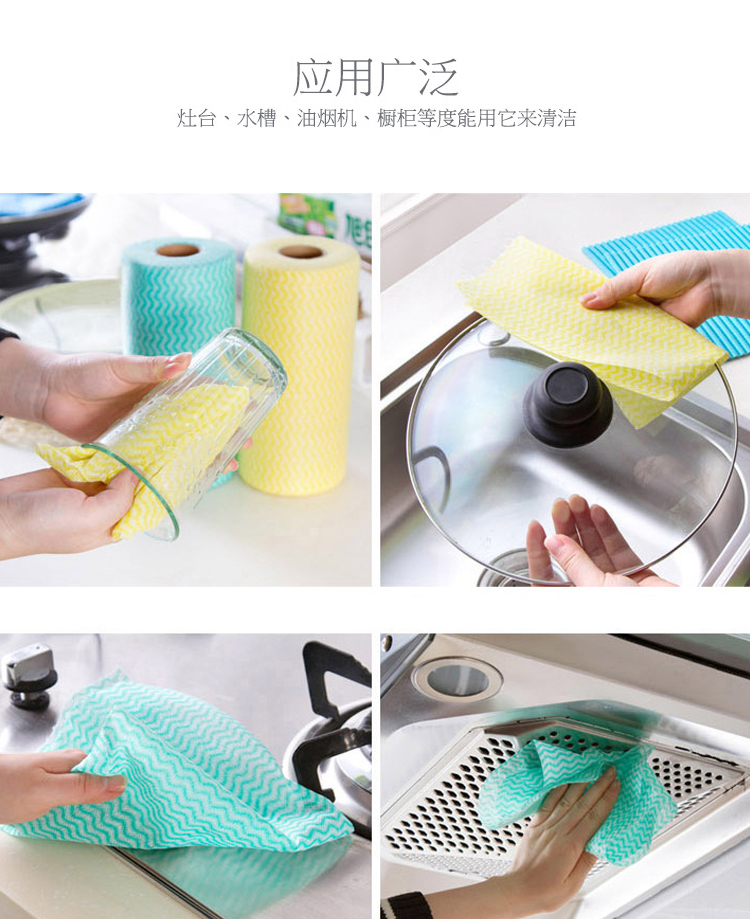 应用广泛

灶台、水槽、油烟机、橱柜等度能用它来清洁