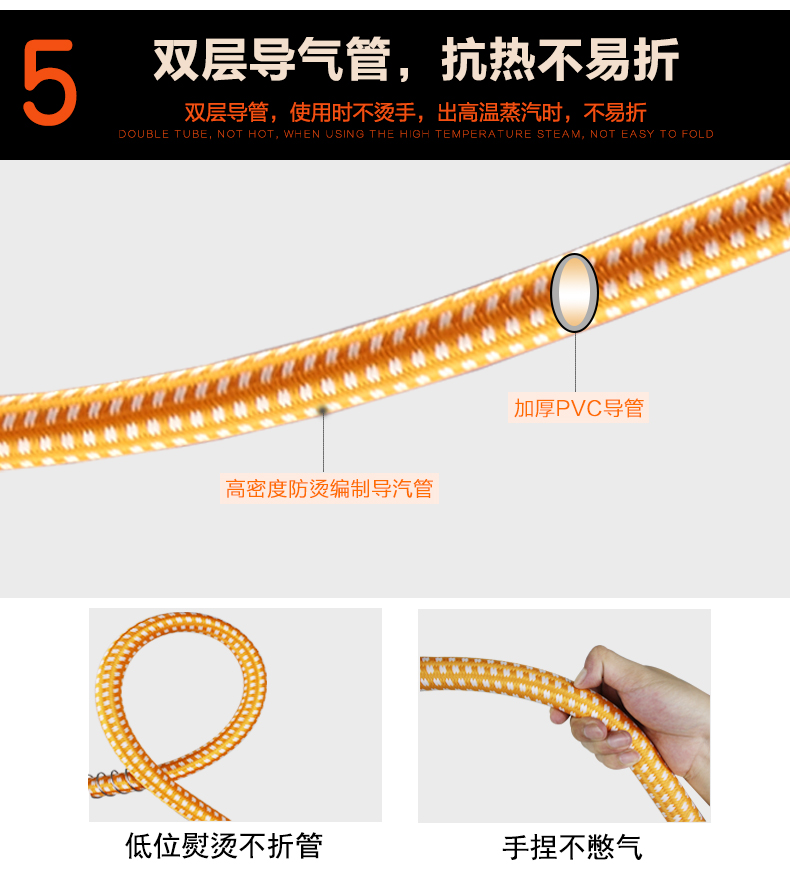 5

双层导气管，抗热不易折

双层导管，使用时不烫手，出高温蒸汽时，不易折

DOUBLE TUBE, NOT HOT, WHEN USING THE HIGH TEMPERATURE STEAM, NOT EASY TO FOLD

加厚PVC导管

高密度防烫编制导汽管

低位熨烫不折管

手捏不憋气